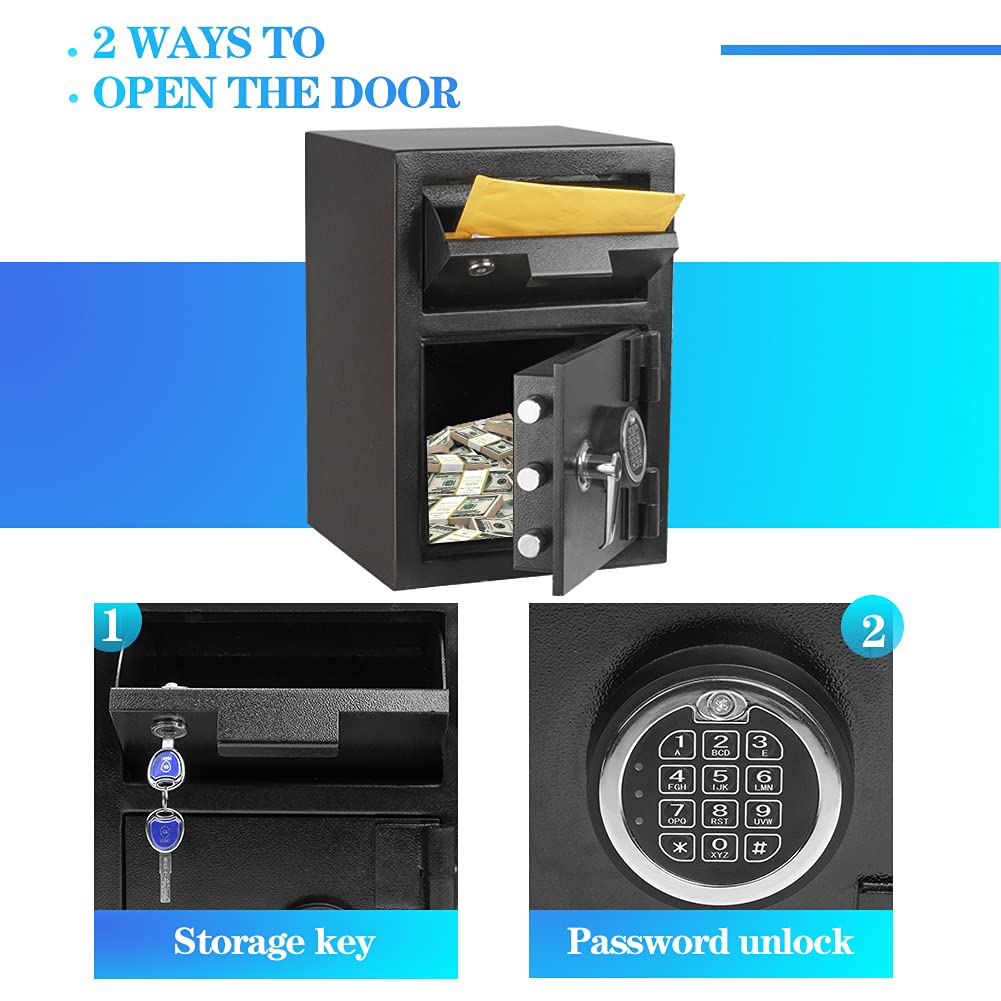 · 2 WAYS TO
· OPEN THE DOOR

1

2

1 A 2 BCD 3 E
4 FGH 5 IJK 6 LMN
7 OPQ 8 RST 9 UVW
* 0 XYZ #

Storage key

Password unlock