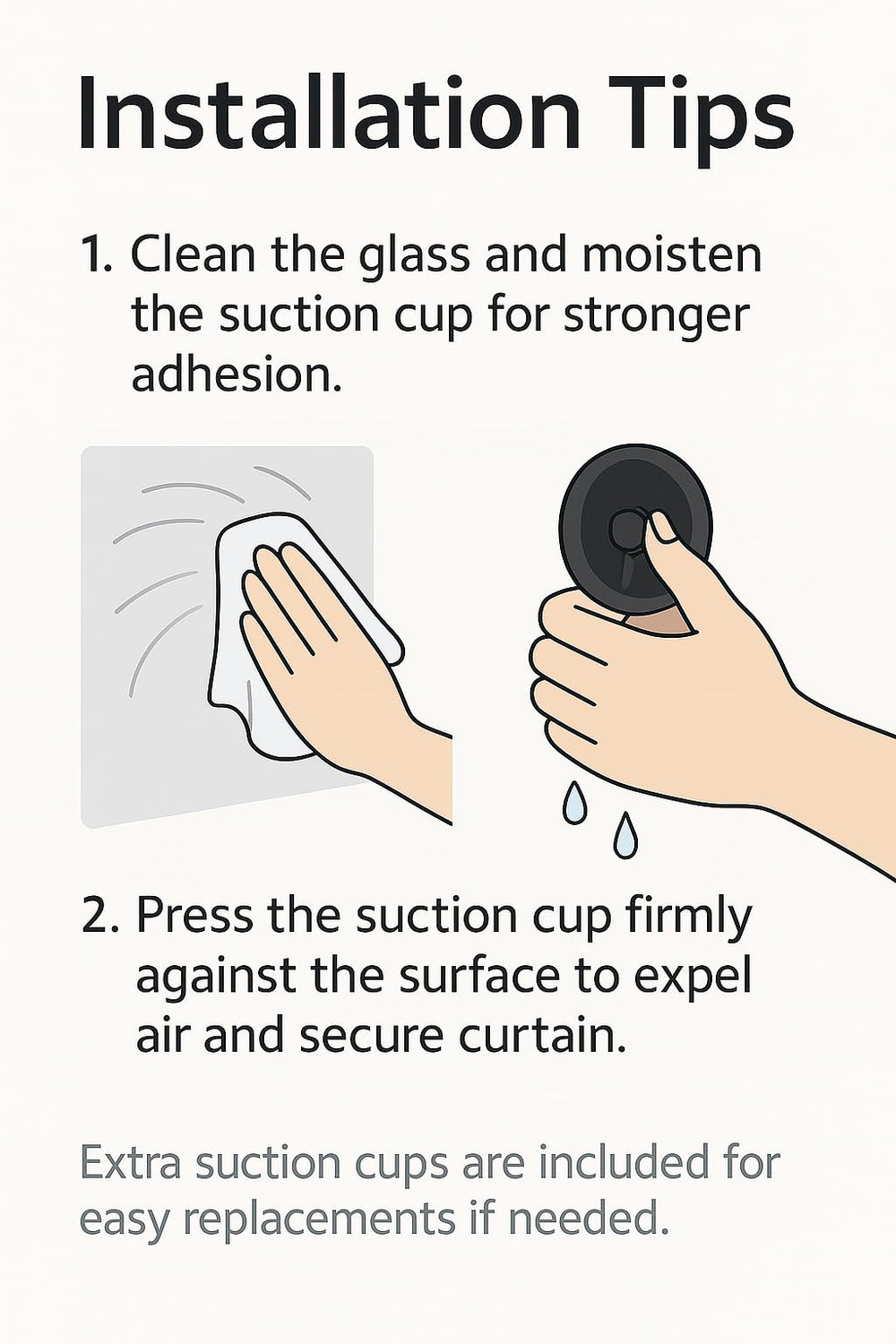 Installation Tips

1. Clean the glass and moisten the suction cup for stronger adhesion.

2. Press the suction cup firmly against the surface to expel air and secure curtain.

Extra suction cups are included for easy replacements if needed.