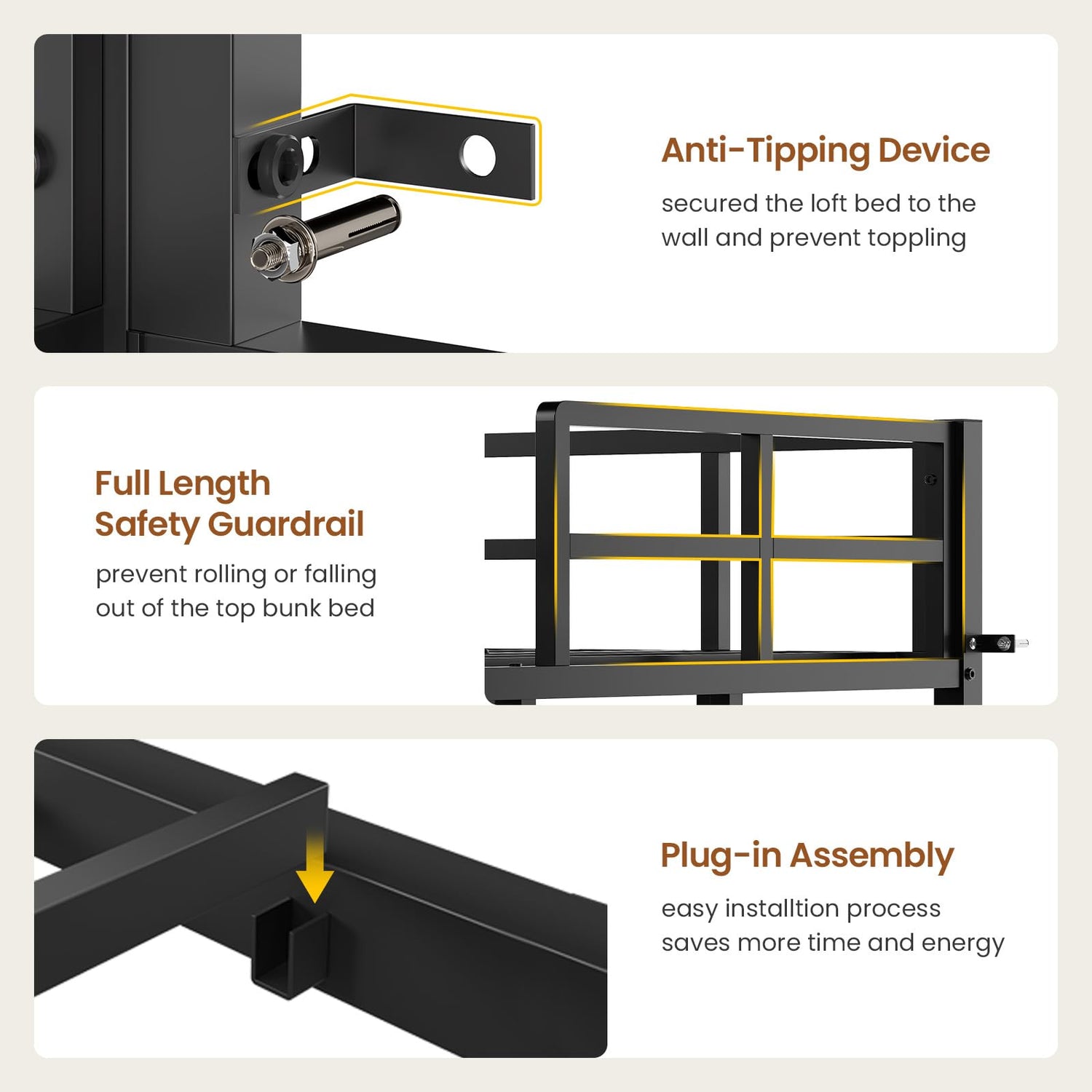 Anti-Tipping Device

secured the loft bed to the wall and prevent toppling

Full Length Safety Guardrail

prevent rolling or falling out of the top bunk bed

Plug-in Assembly

easy installtion process saves more time and energy