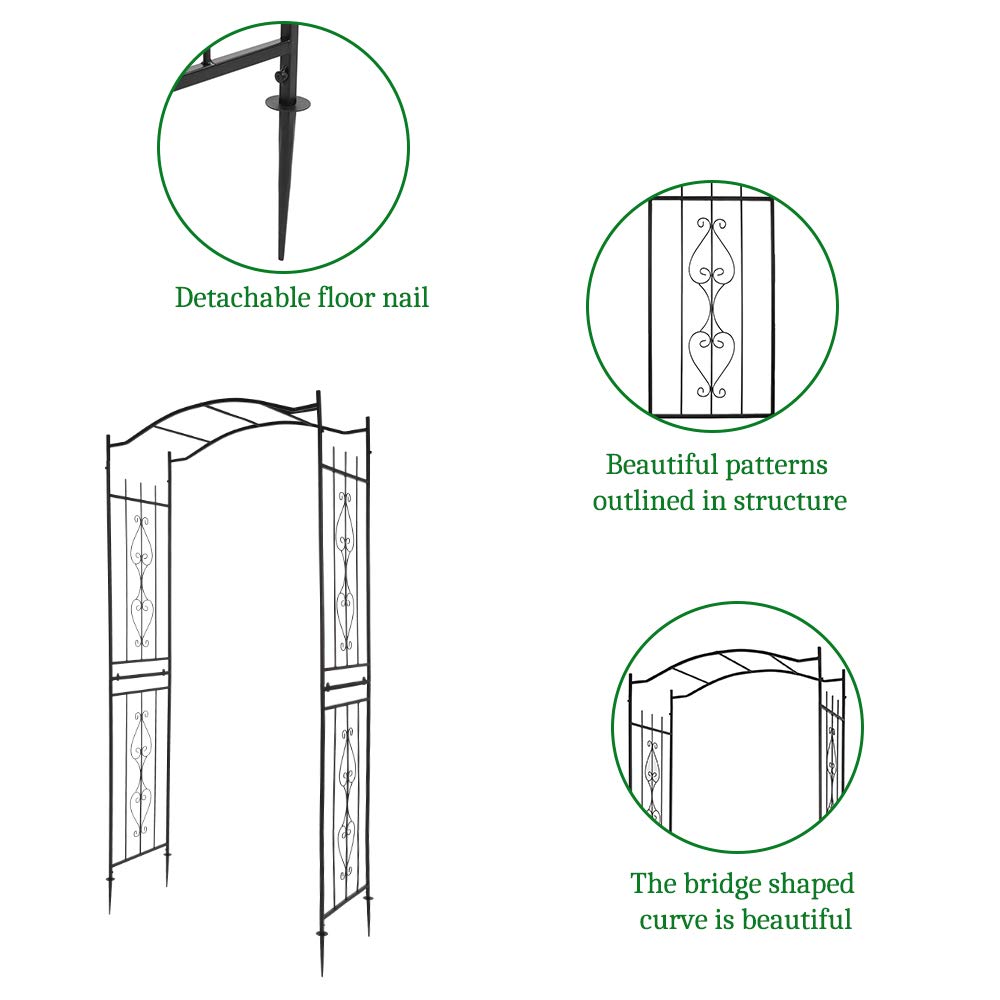 Detachable floor nail

Beautiful patterns outlined in structure

The bridge shaped curve is beautiful