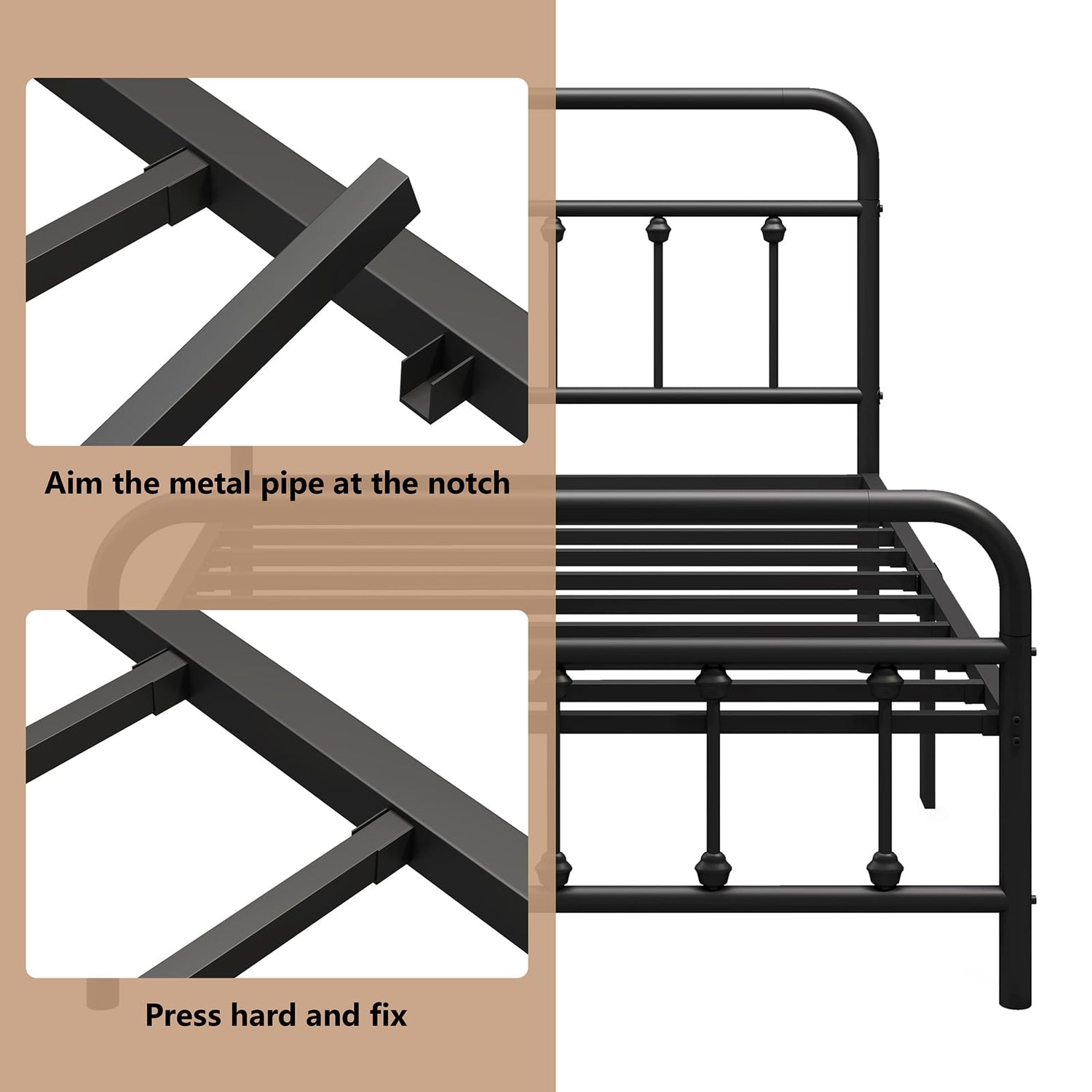 Aim the metal pipe at the notch

Press hard and fix