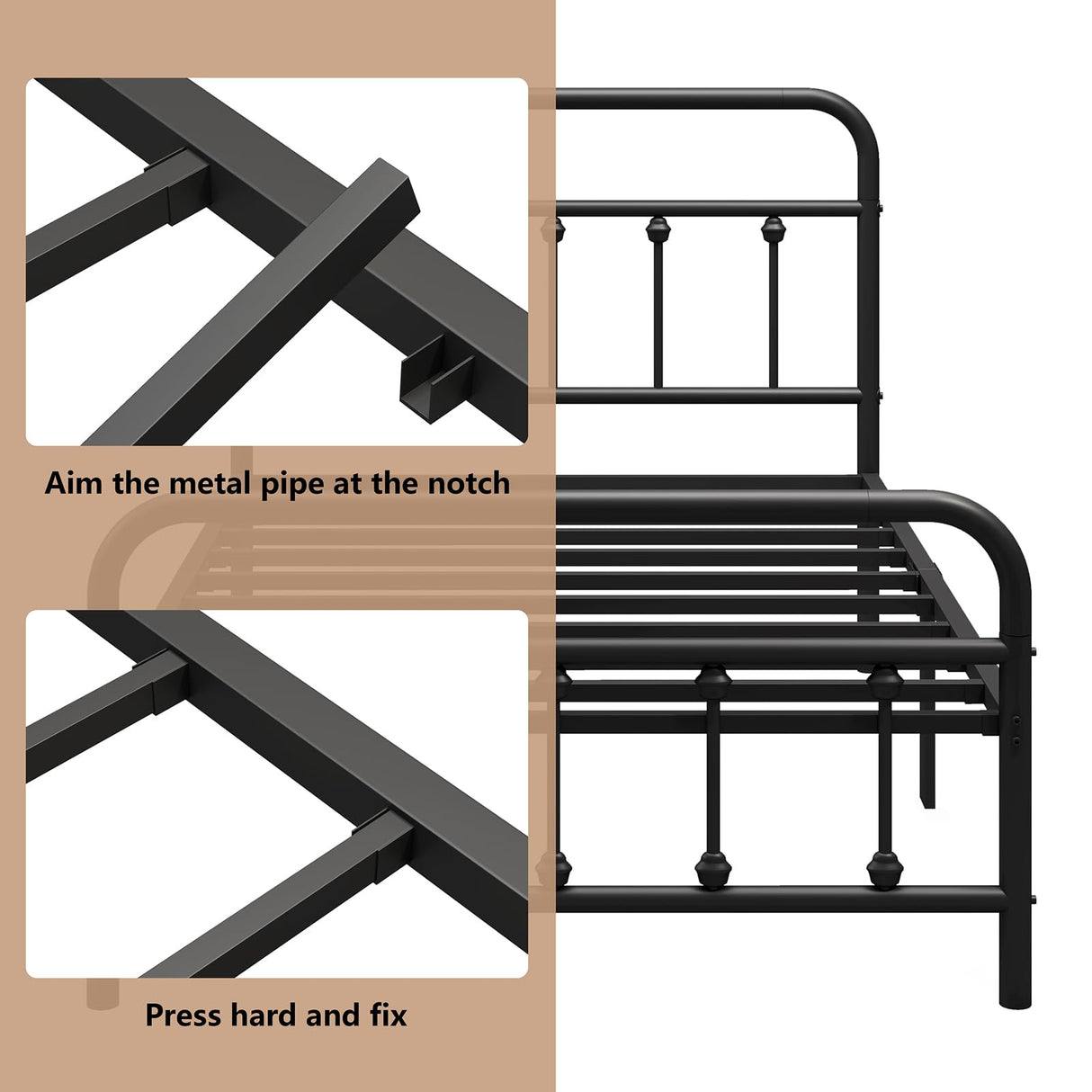 Aim the metal pipe at the notch

Press hard and fix