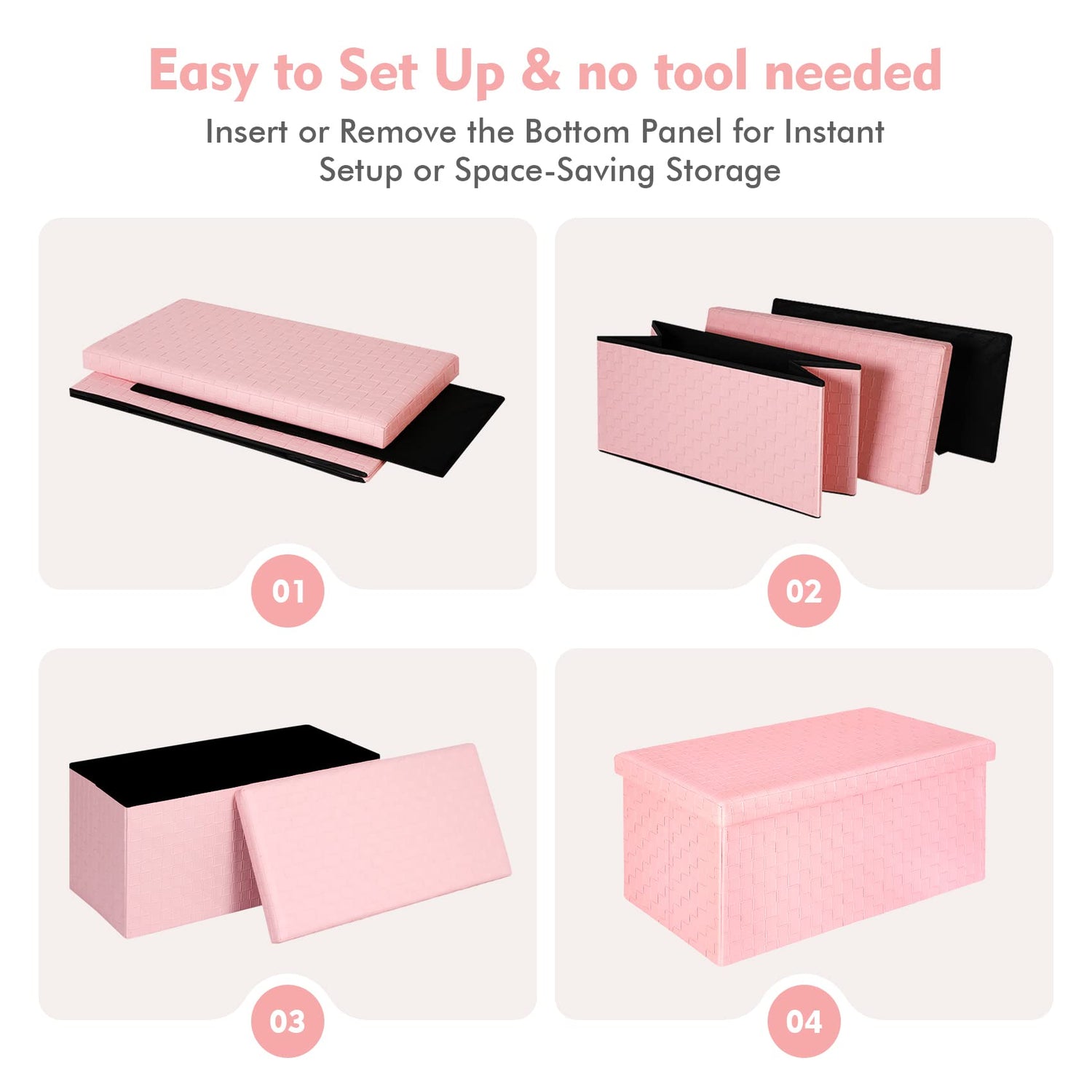 Easy to Set Up & no tool needed

Insert or Remove the Bottom Panel for Instant Setup or Space-Saving Storage

01

02

03

04