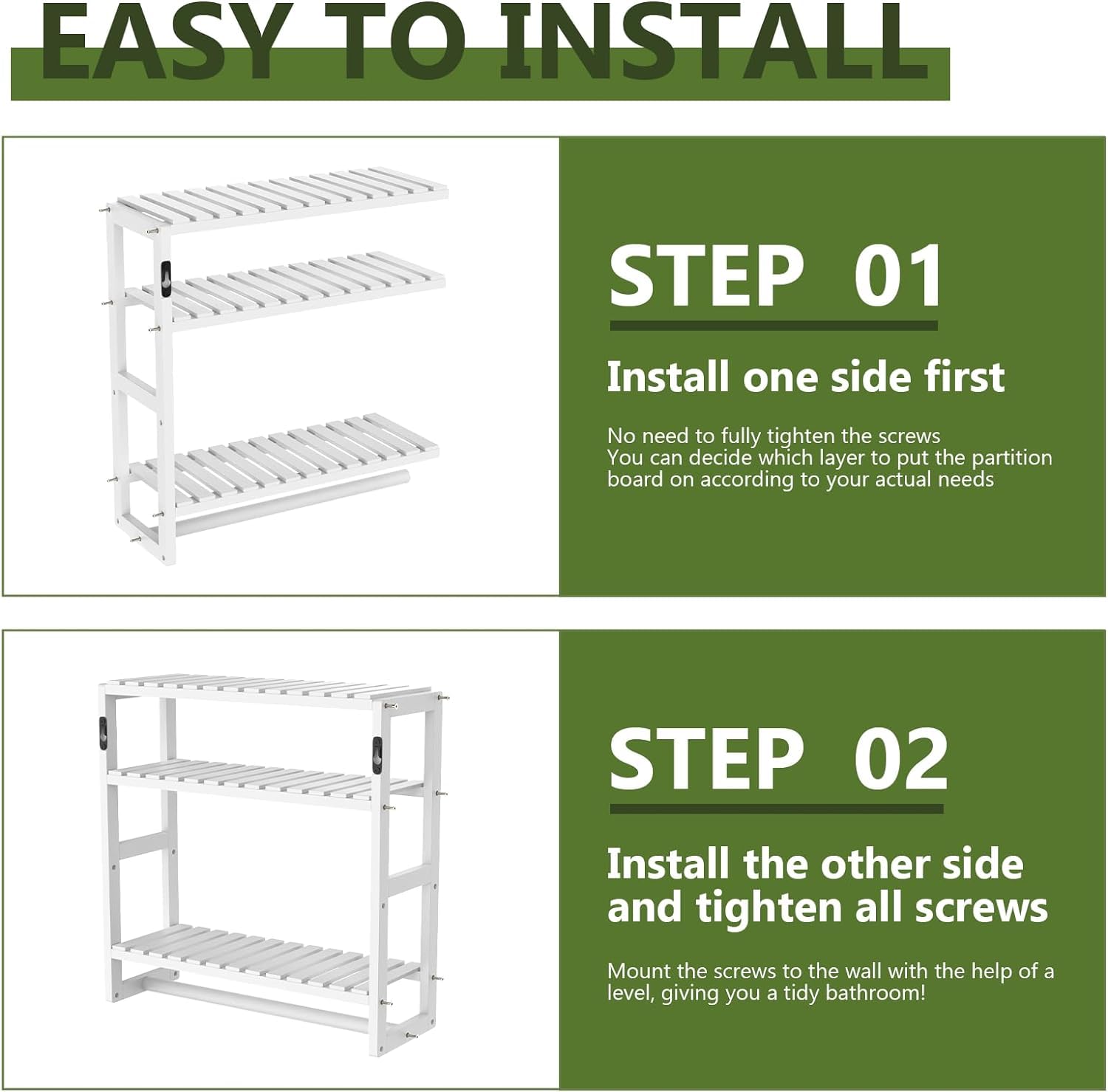 EASY TO INSTALL

STEP 01

Install one side first

No need to fully tighten the screws
You can decide which layer to put the partition board on according to your actual needs

STEP 02

Install the other side and tighten all screws

Mount the screws to the wall with the help of a level, giving you a tidy bathroom!