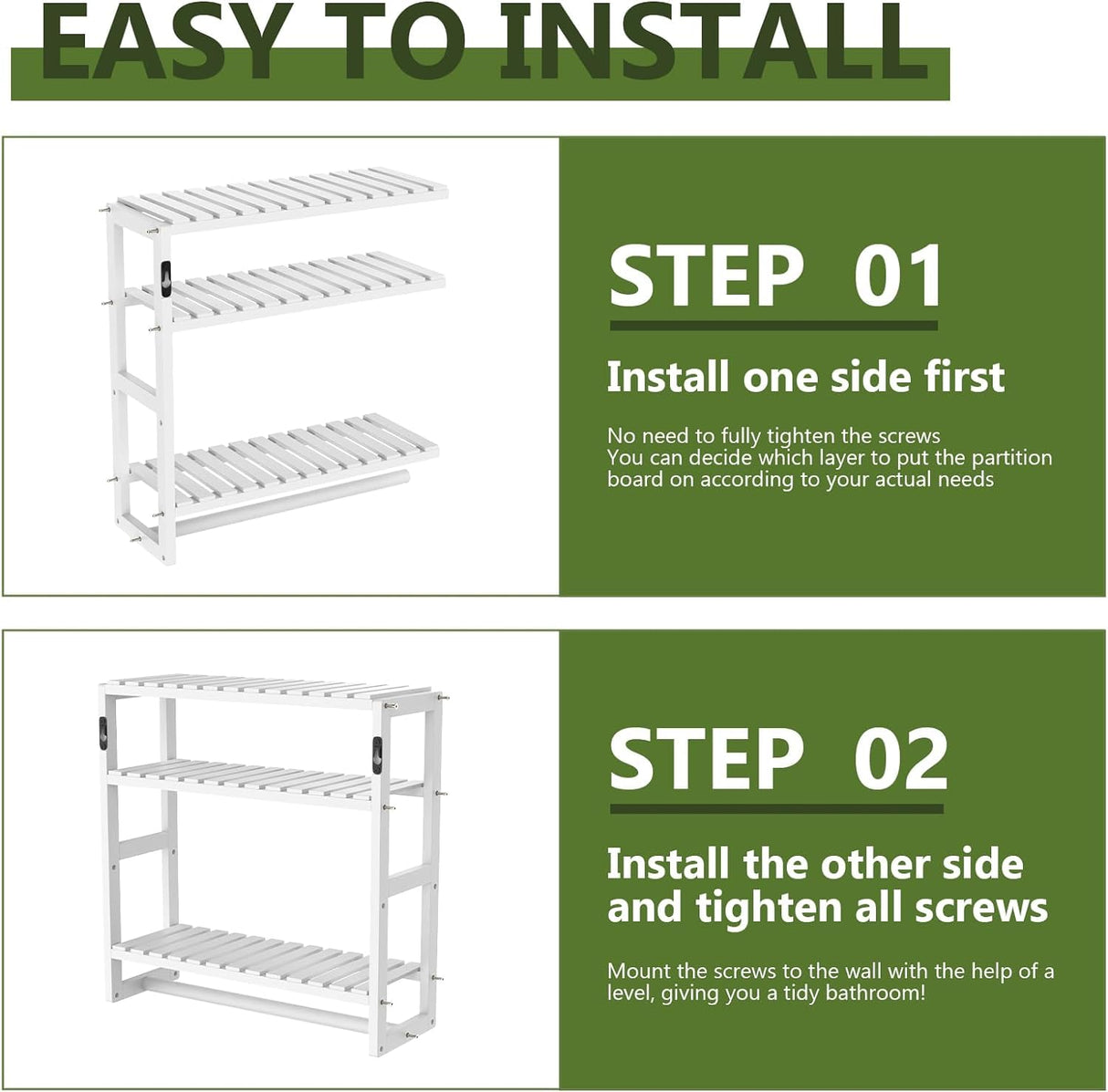 EASY TO INSTALL

STEP 01

Install one side first

No need to fully tighten the screws
You can decide which layer to put the partition board on according to your actual needs

STEP 02

Install the other side and tighten all screws

Mount the screws to the wall with the help of a level, giving you a tidy bathroom!