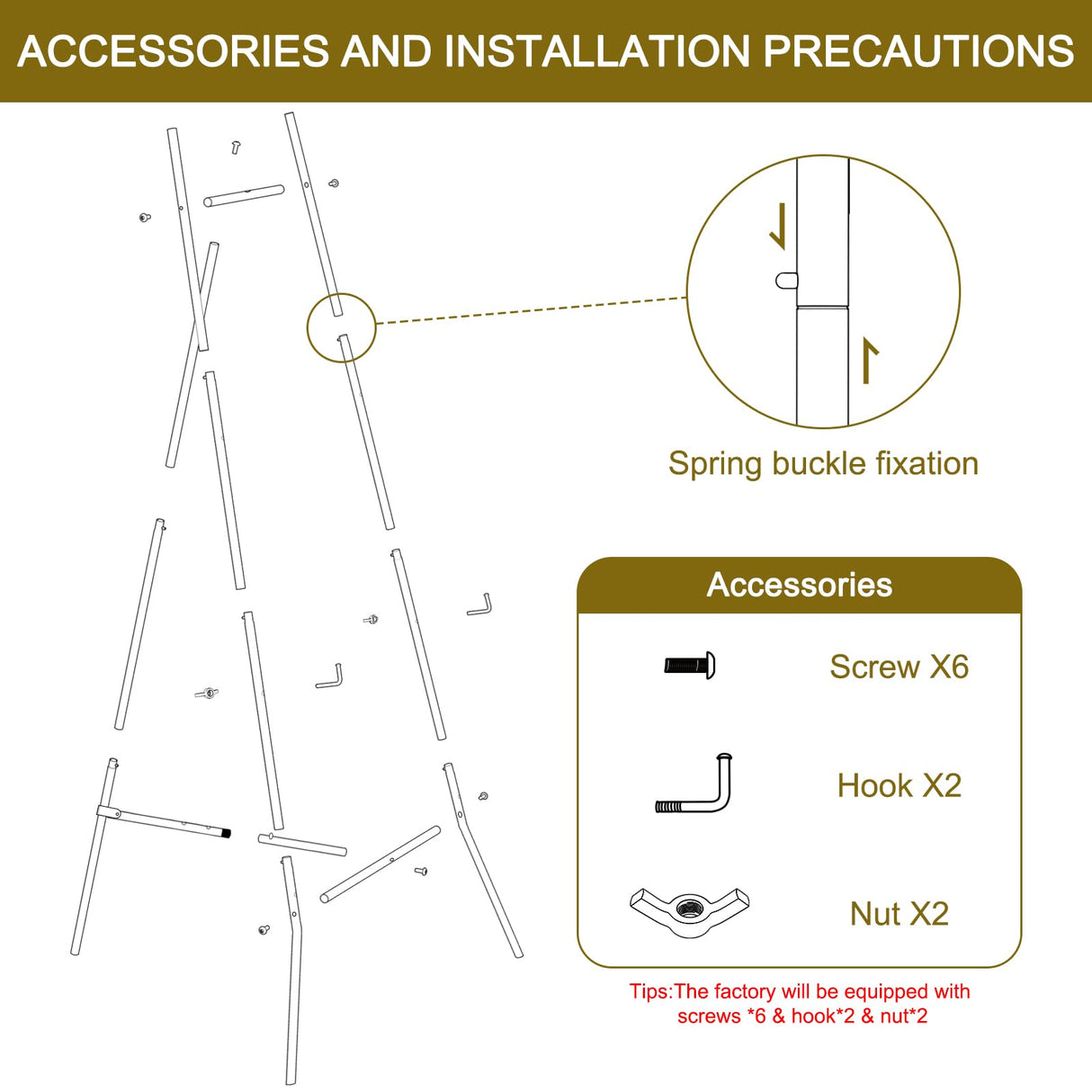 ACCESSORIES AND INSTALLATION PRECAUTIONS

Spring buckle fixation

Accessories

Screw X6

Hook X2

Nut X2

Tips:The factory will be equipped with screws *6 & hook*2 & nut*2