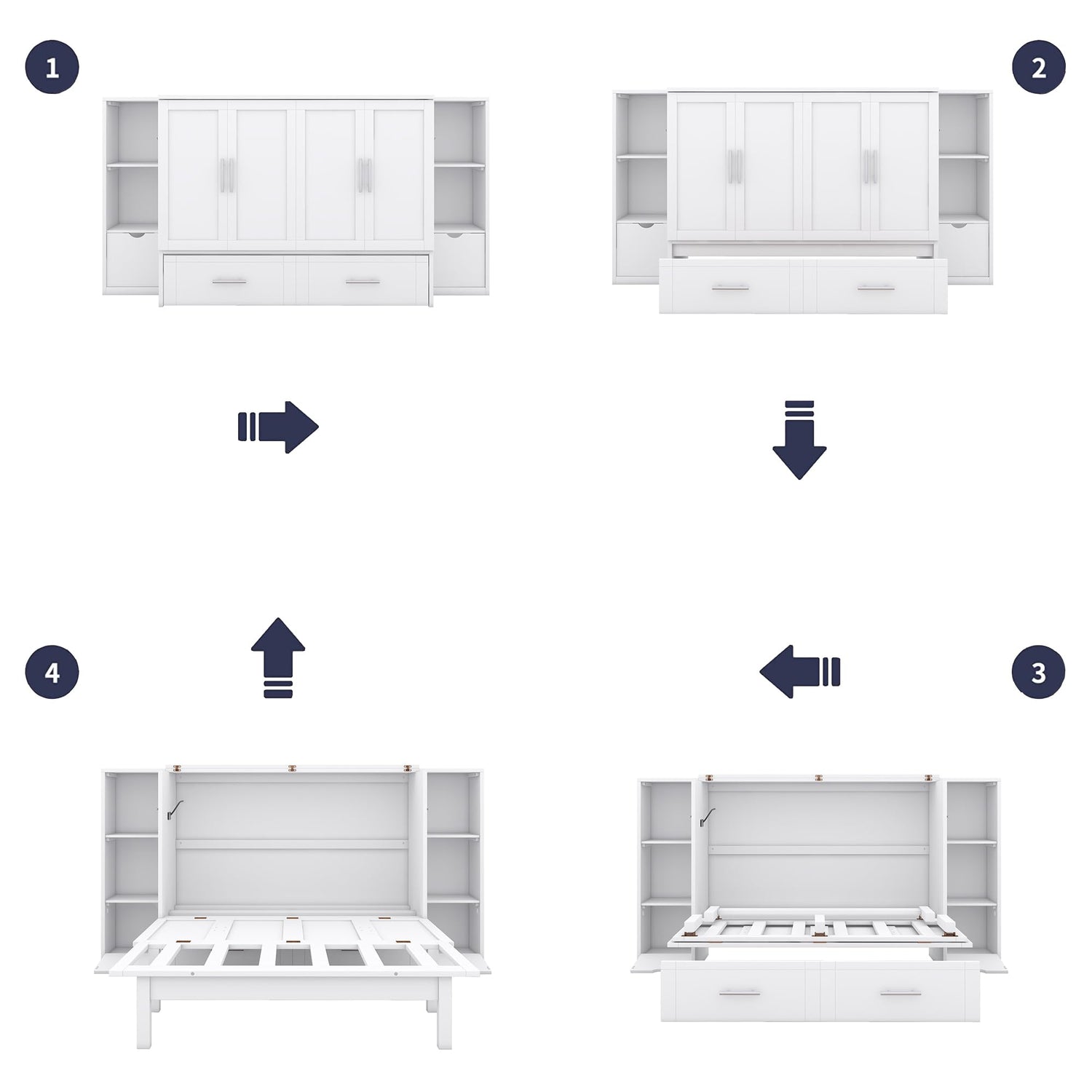 1

2

4

3