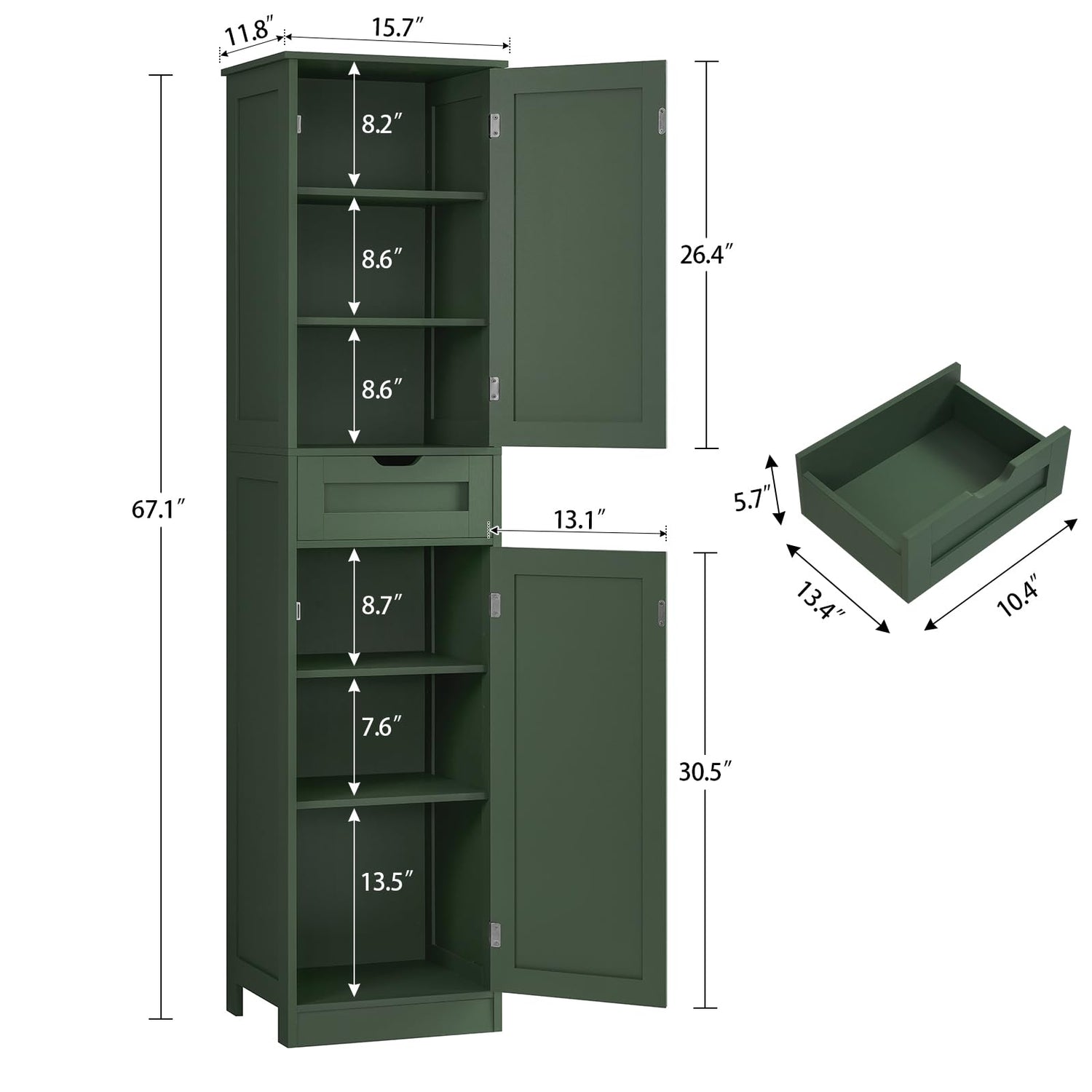 11.8″
15.7″
8.2″
8.6″
8.6″
26.4″
67.1″
13.1″
8.7″
7.6″
13.5″
30.5″
5.7″
13.4″
10.4″