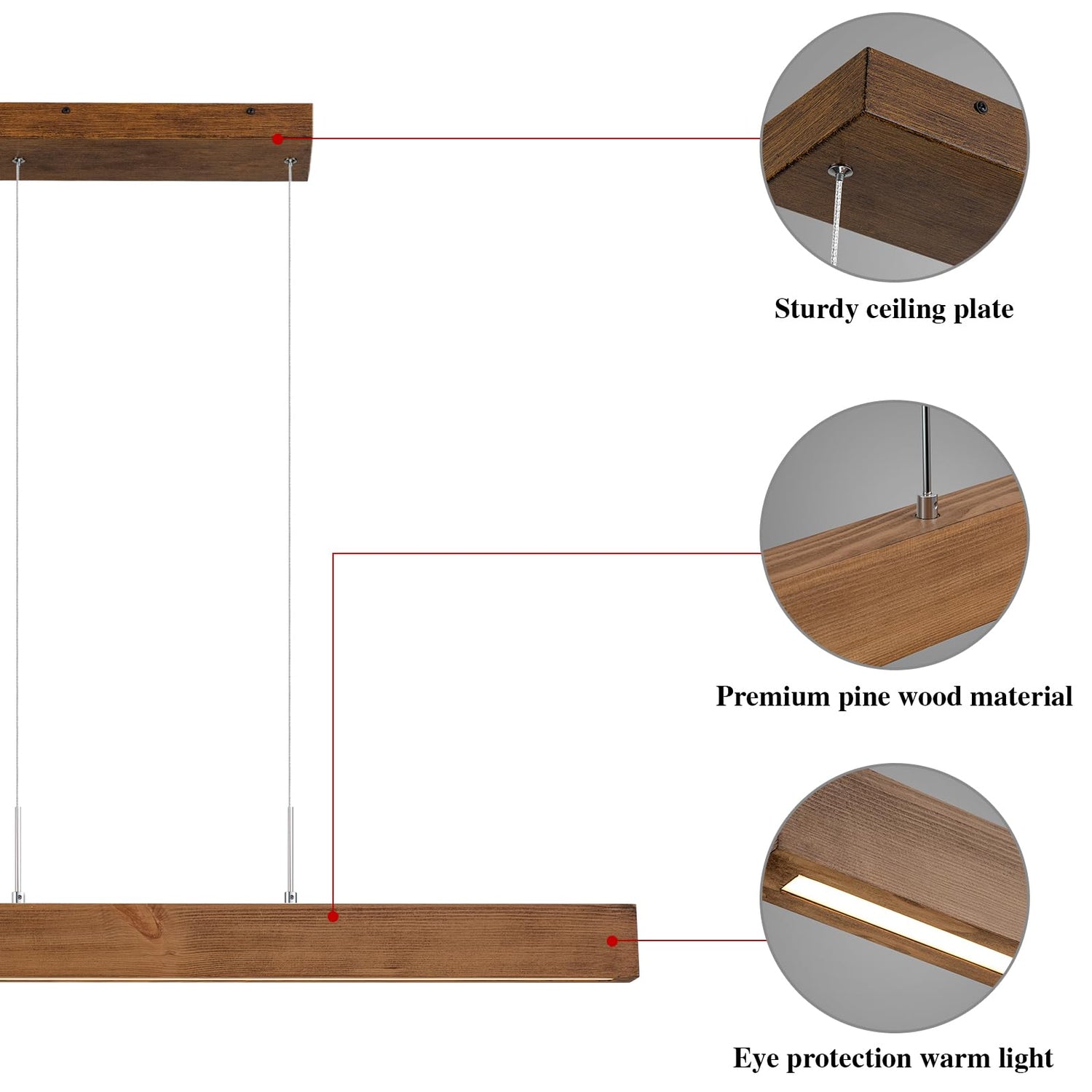 Sturdy ceiling plate

Premium pine wood material

Eye protection warm light