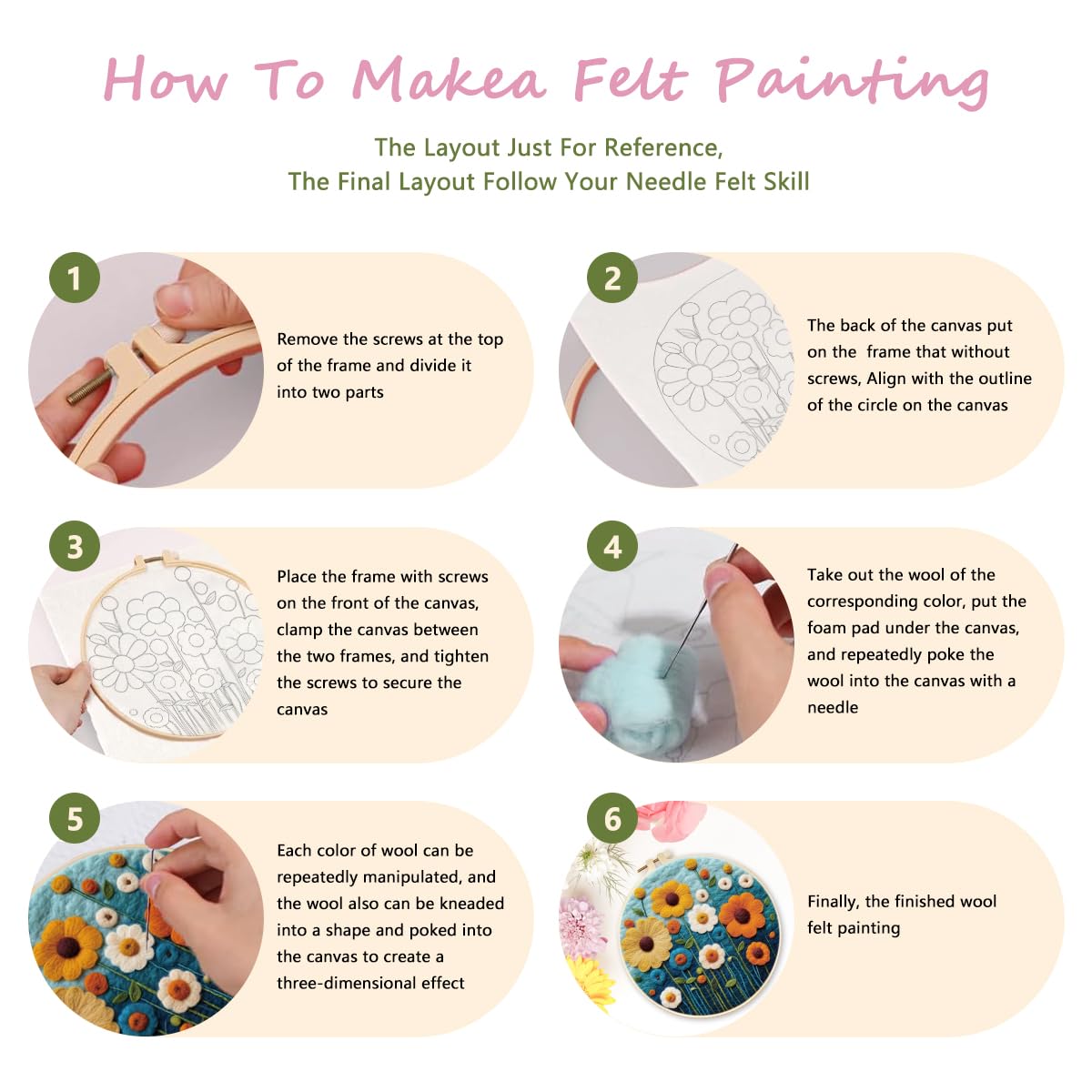 How To Makea Felt Painting

The Layout Just For Reference,
The Final Layout Follow Your Needle Felt Skill

1

Remove the screws at the top of the frame and divide it into two parts

2

The back of the canvas put on the frame that without screws, Align with the outline of the circle on the canvas

3

Place the frame with screws on the front of the canvas, clamp the canvas between the two frames, and tighten the screws to secure the canvas

4

Take out the wool of the corresponding color, put the foam pad under the canvas, and repeatedly poke the wool into the canvas with a needle

5

Each color of wool can be repeatedly manipulated, and the wool also can be kneaded into a shape and poked into the canvas to create a three-dimensional effect

6

Finally, the finished wool felt painting