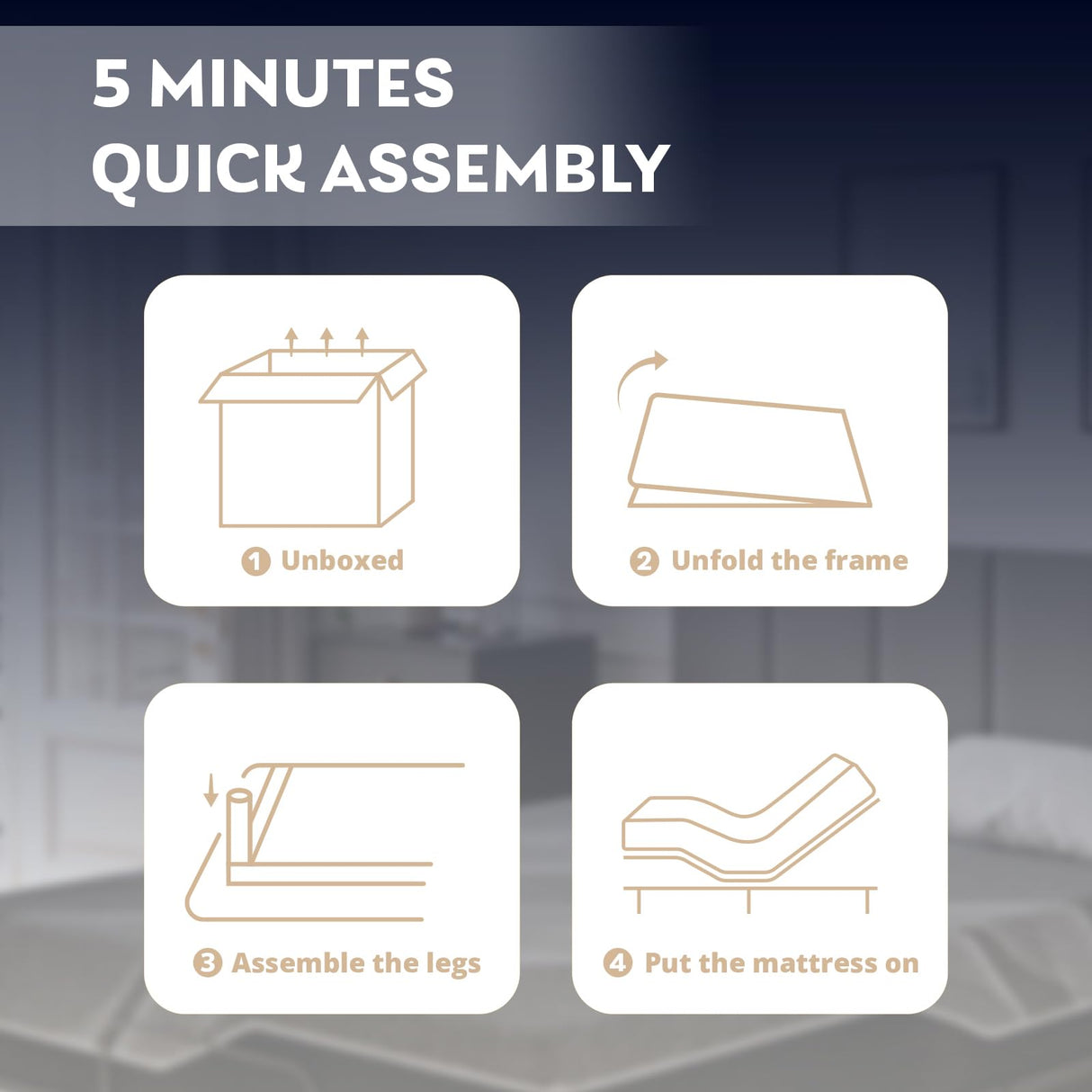 5 MINUTES
QUICK ASSEMBLY

1 Unboxed

2 Unfold the frame

3 Assemble the legs

4 Put the mattress on