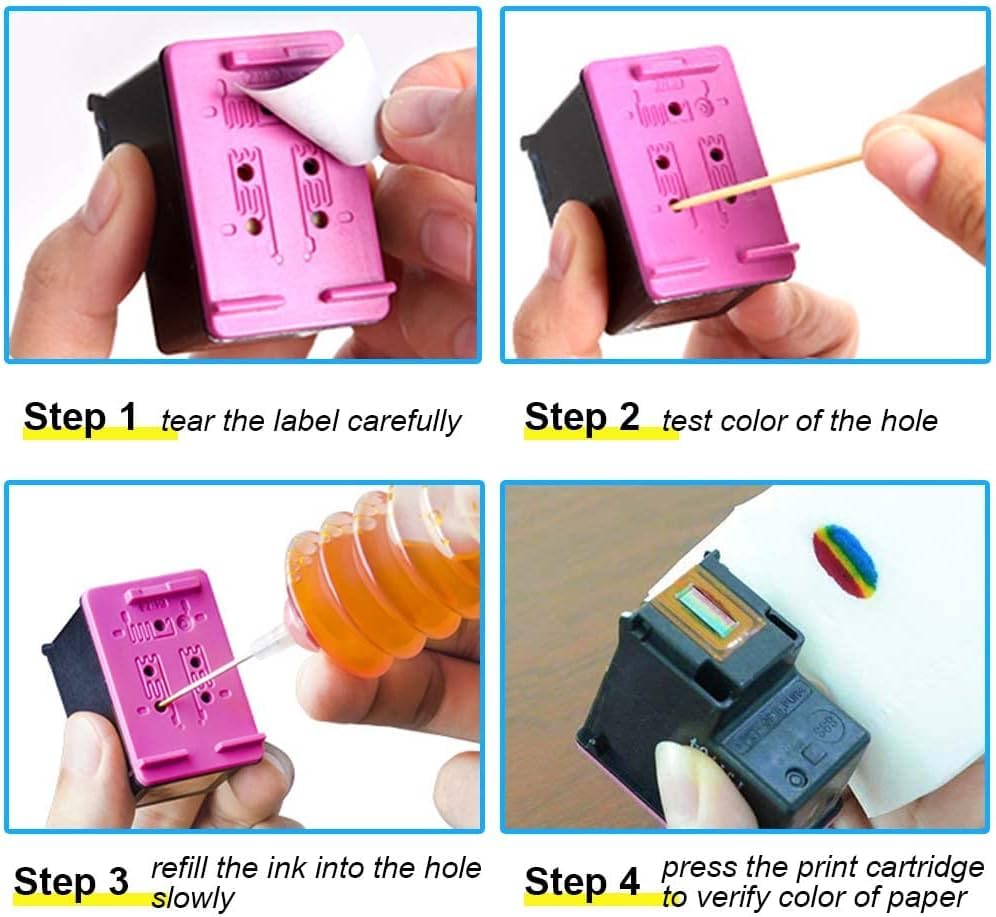 Step 1 tear the label carefully

Step 2 test color of the hole

Step 3 refill the ink into the hole slowly

Step 4 press the print cartridge to verify color of paper