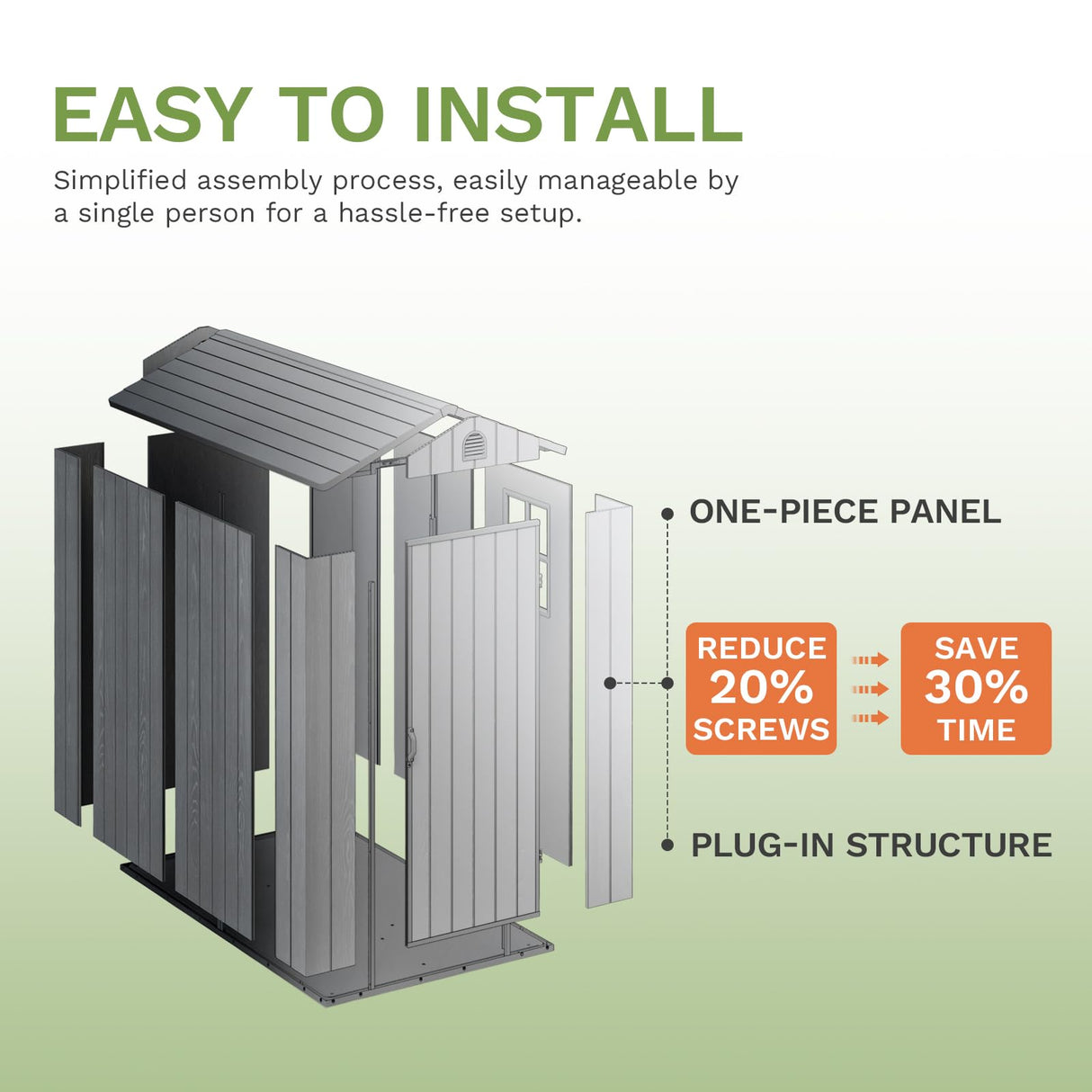 EASY TO INSTALL

Simplified assembly process, easily manageable by a single person for a hassle-free setup.

ONE-PIECE PANEL

REDUCE 20% SCREWS

SAVE 30% TIME

PLUG-IN STRUCTURE