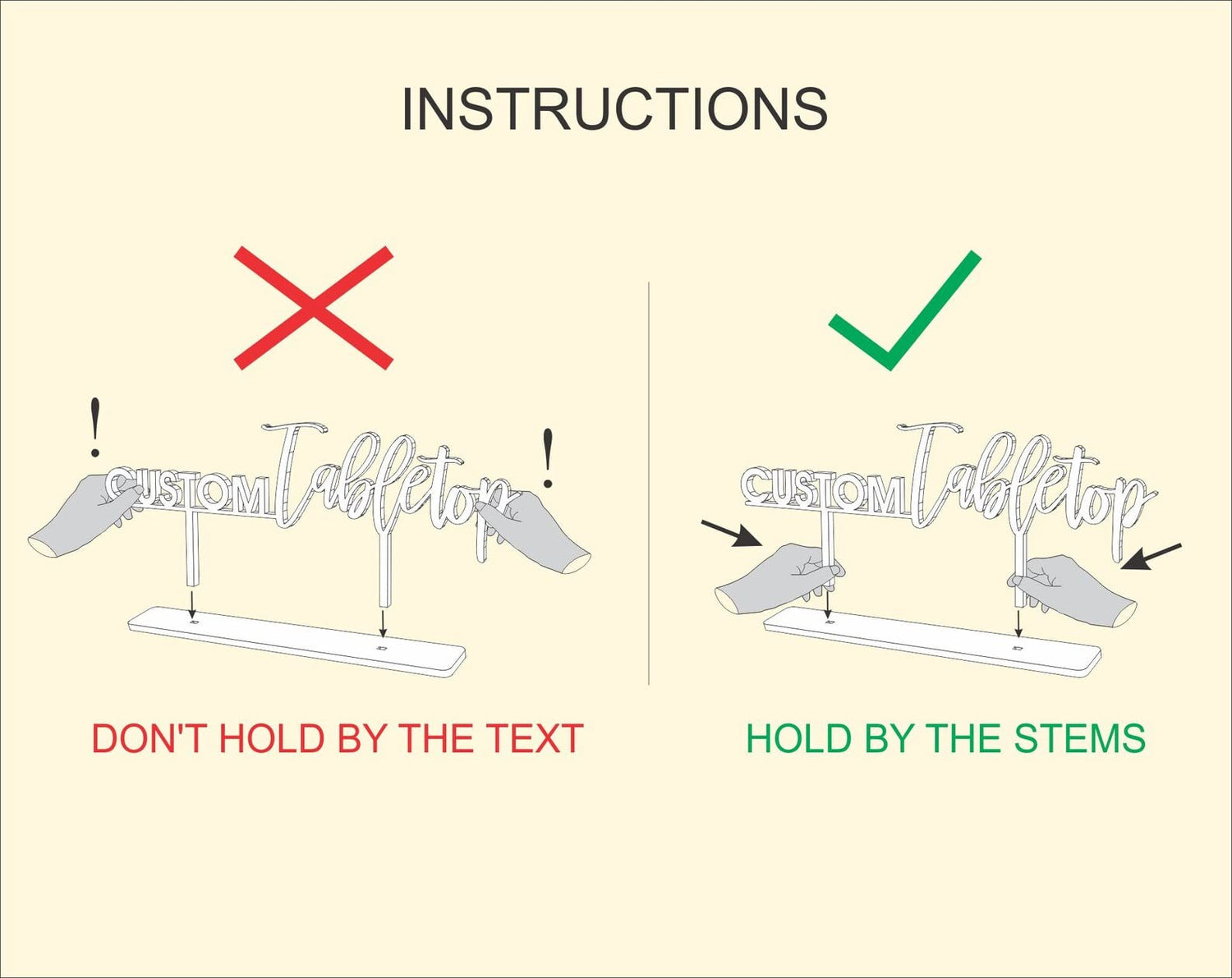 INSTRUCTIONS

!

CUSTOM Tabletop

!

DON'T HOLD BY THE TEXT

CUSTOM Tabletop

HOLD BY THE STEMS