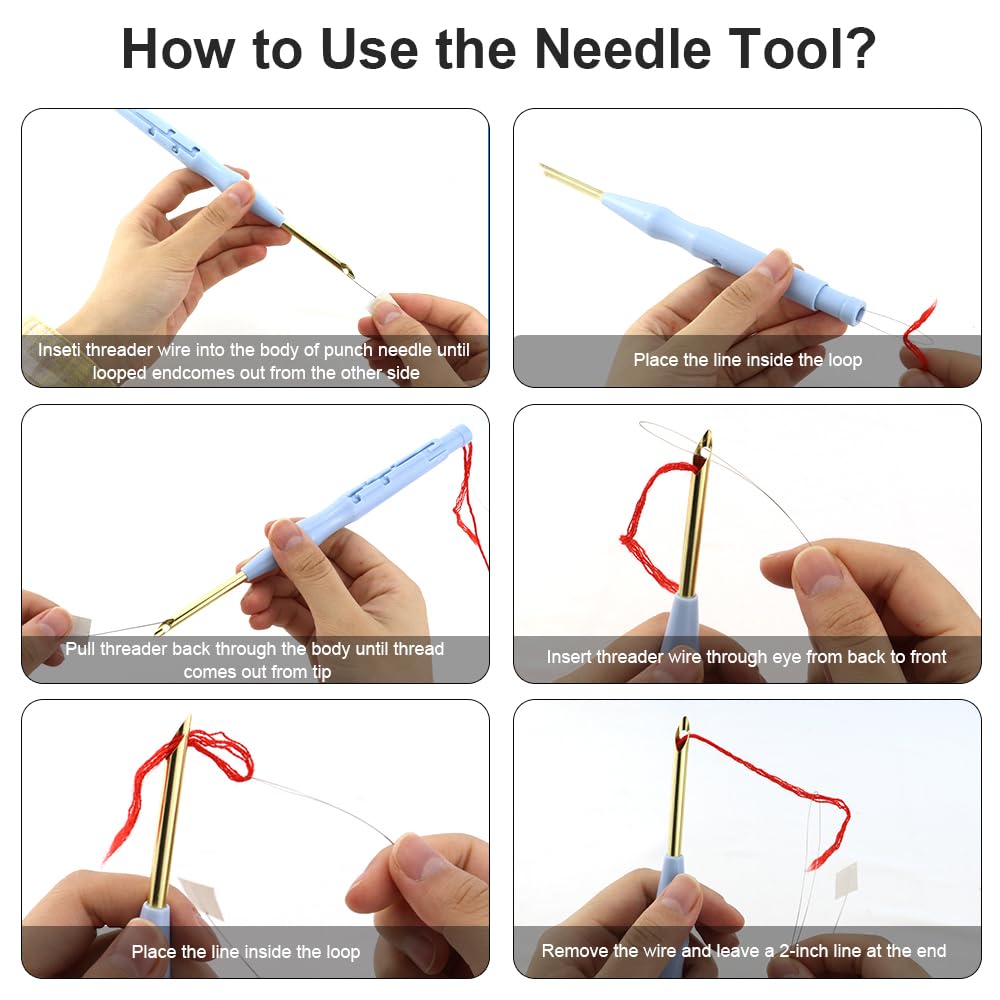 How to Use the Needle Tool?

Inseti threader wire into the body of punch needle until looped endcomes out from the other side

Place the line inside the loop

Pull threader back through the body until thread comes out from tip

Insert threader wire through eye from back to front

Place the line inside the loop

Remove the wire and leave a 2-inch line at the end