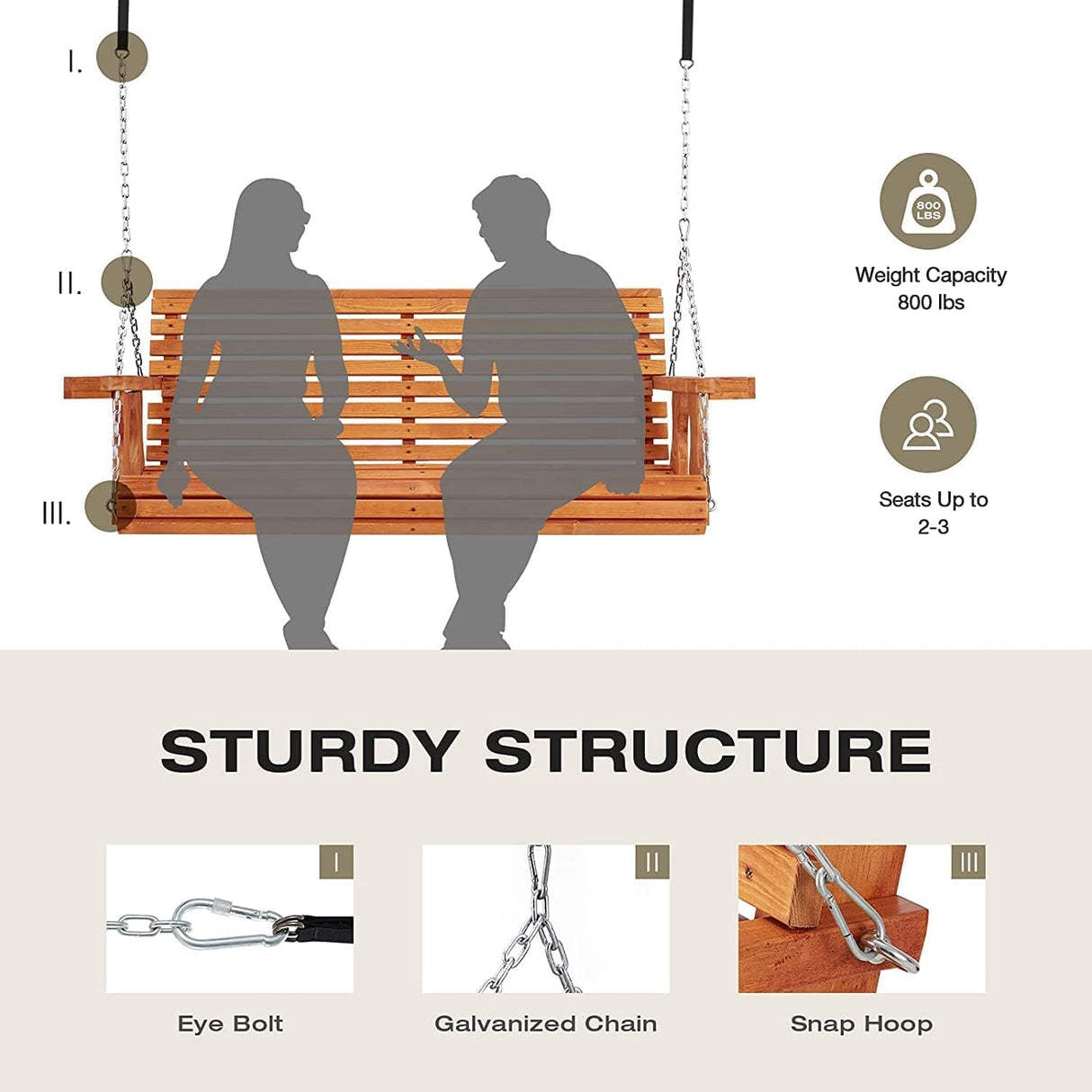 I.

II.

III.

800 LBS

Weight Capacity 800 lbs

Seats Up to 2-3

STURDY STRUCTURE

I

Eye Bolt

II

Galvanized Chain

III

Snap Hoop