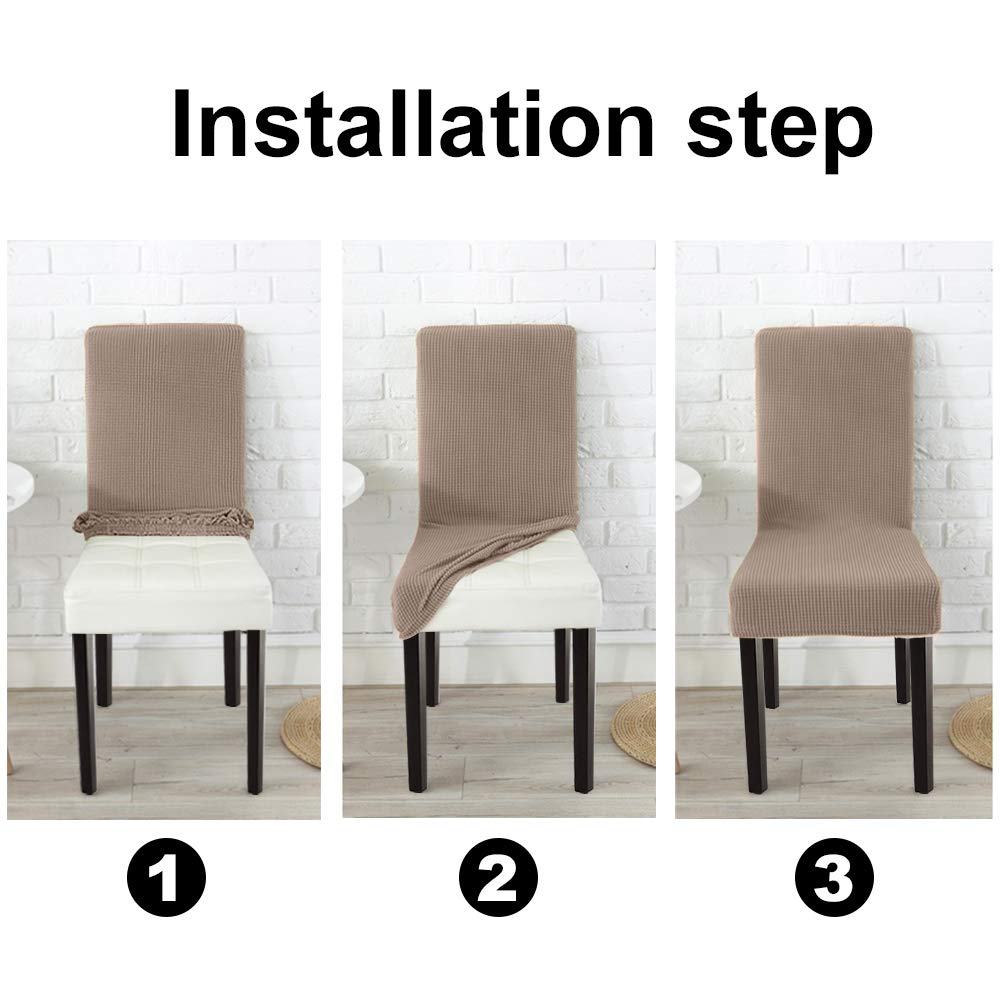 Installation step

1

2

3