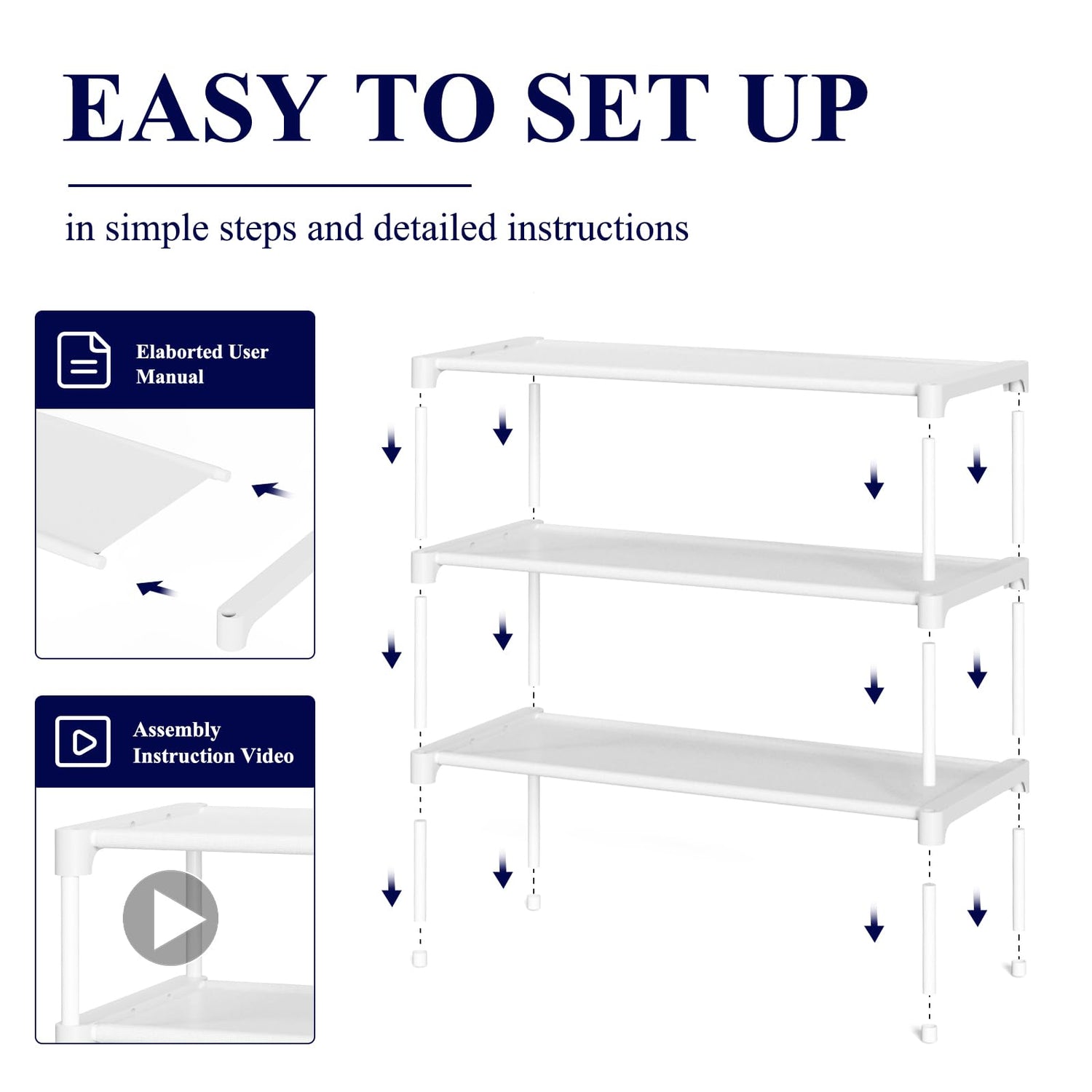 EASY TO SET UP

in simple steps and detailed instructions

Elaborted User Manual

Assembly Instruction Video