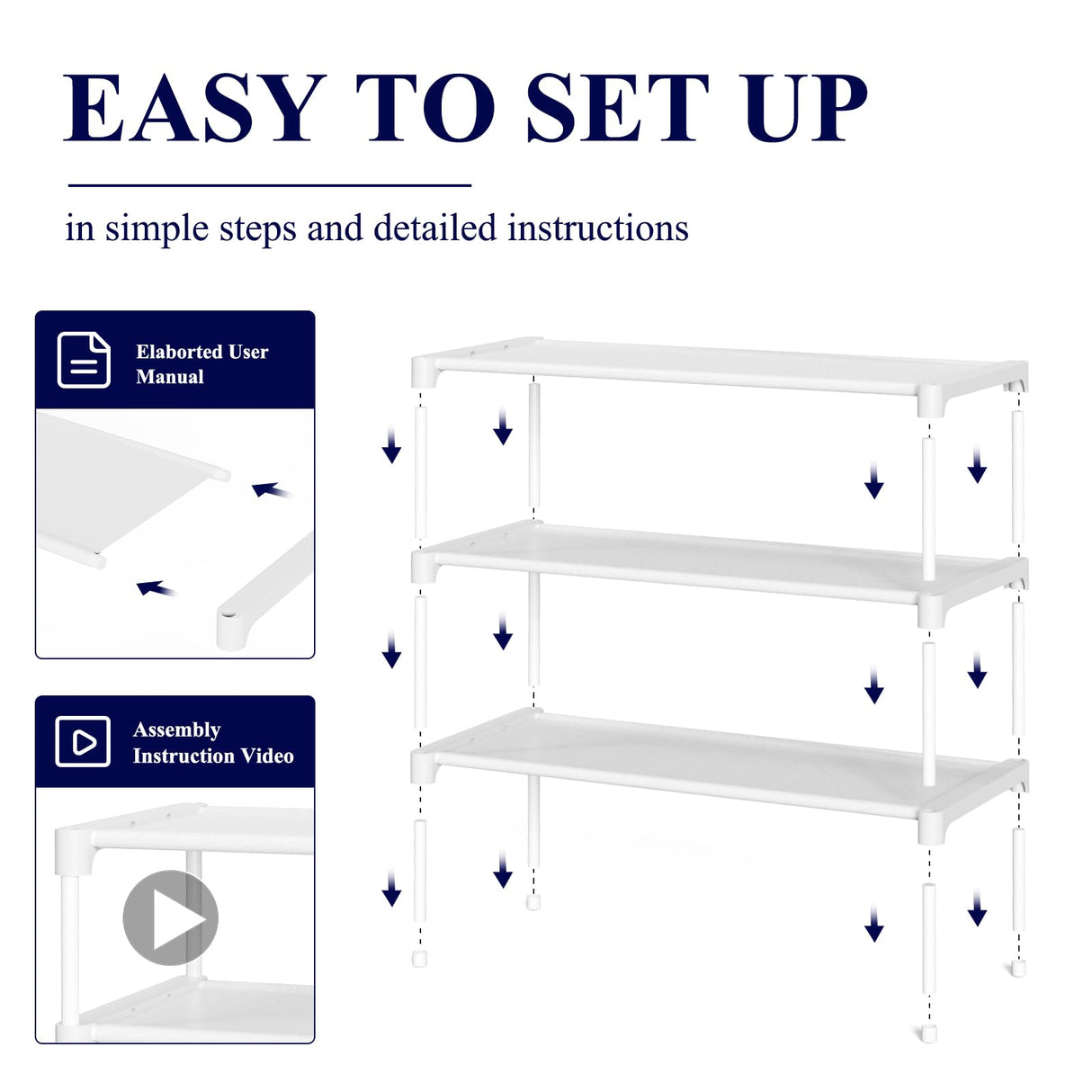 EASY TO SET UP

in simple steps and detailed instructions

Elaborted User Manual

Assembly Instruction Video