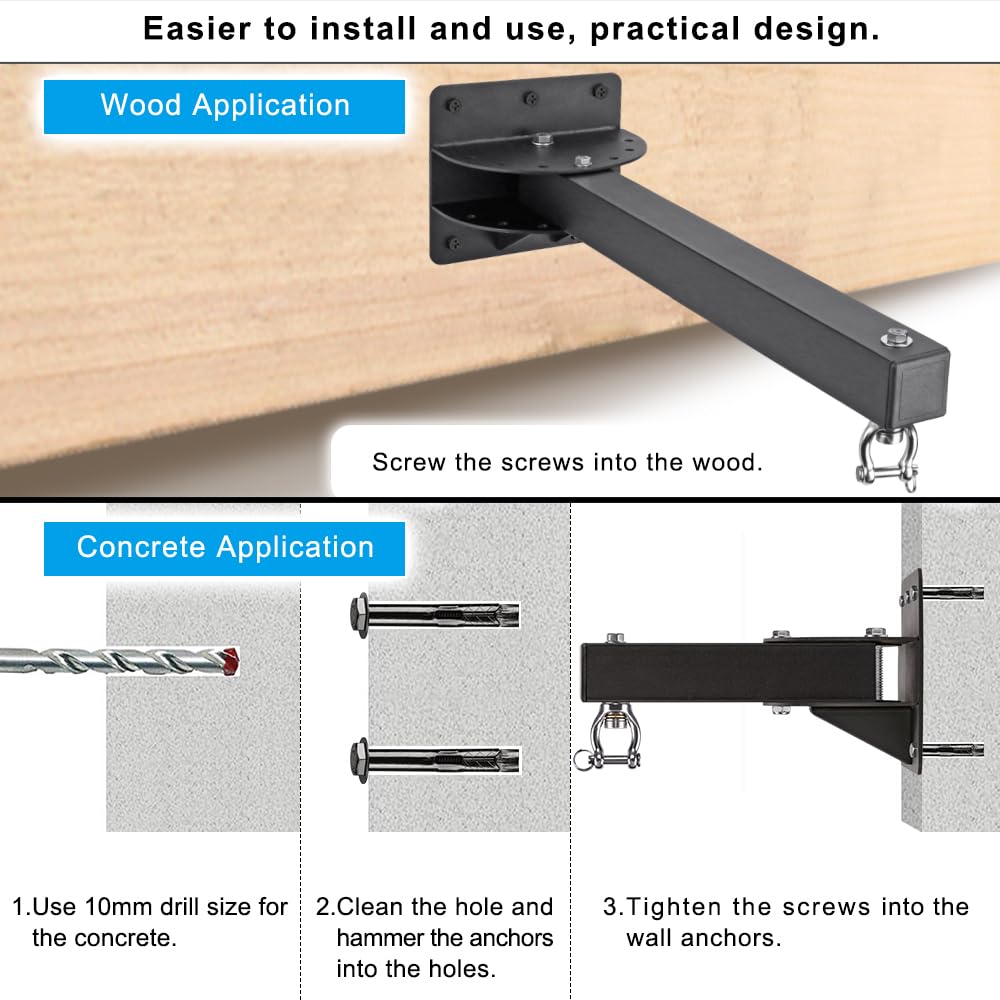 Easier to install and use, practical design.

Wood Application

Screw the screws into the wood.

Concrete Application

1.Use 10mm drill size for the concrete.

2.Clean the hole and hammer the anchors into the holes.

3.Tighten the screws into the wall anchors.