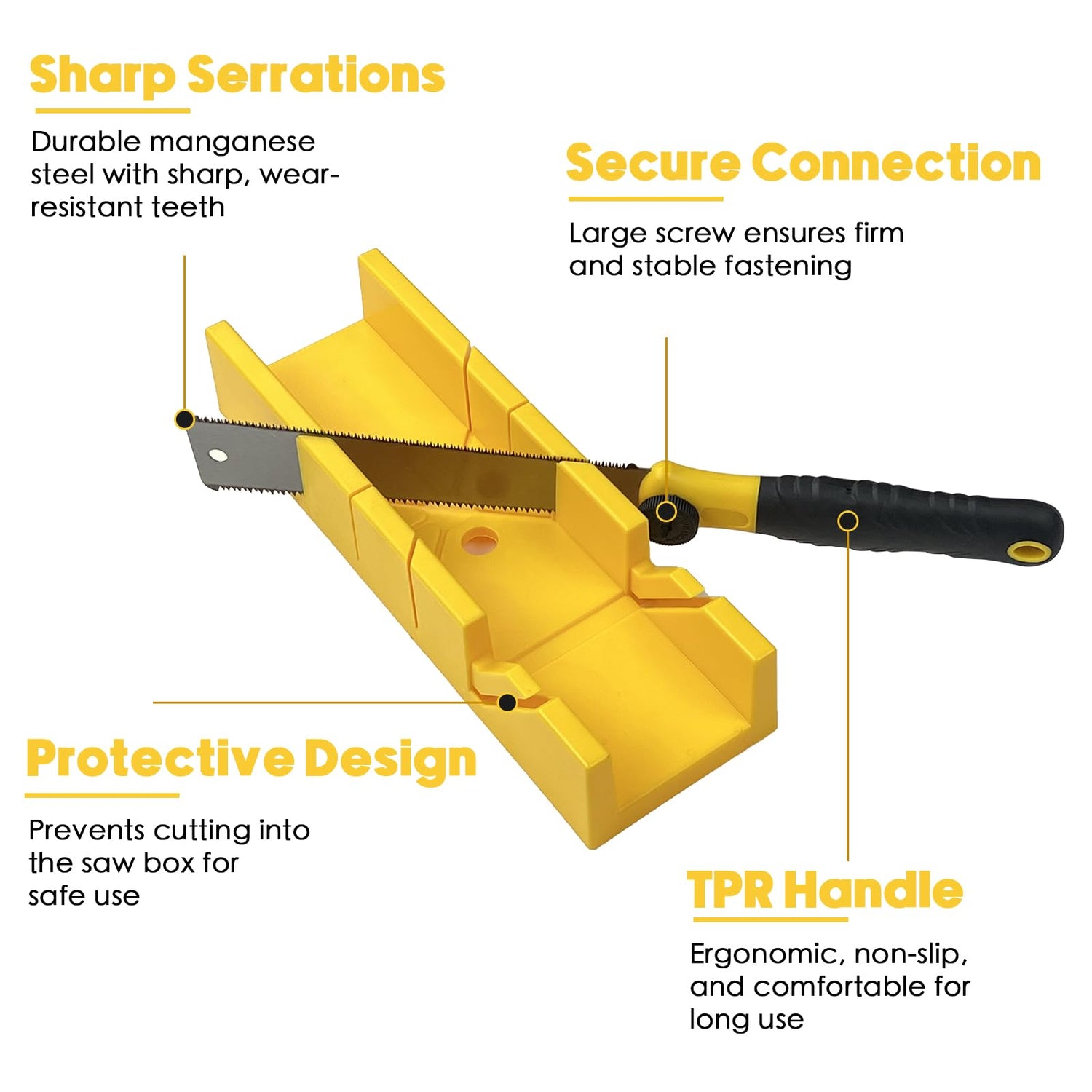 Sharp Serrations

Durable manganese steel with sharp, wear-resistant teeth

Secure Connection

Large screw ensures firm and stable fastening

Protective Design

Prevents cutting into the saw box for safe use

TPR Handle

Ergonomic, non-slip, and comfortable for long use