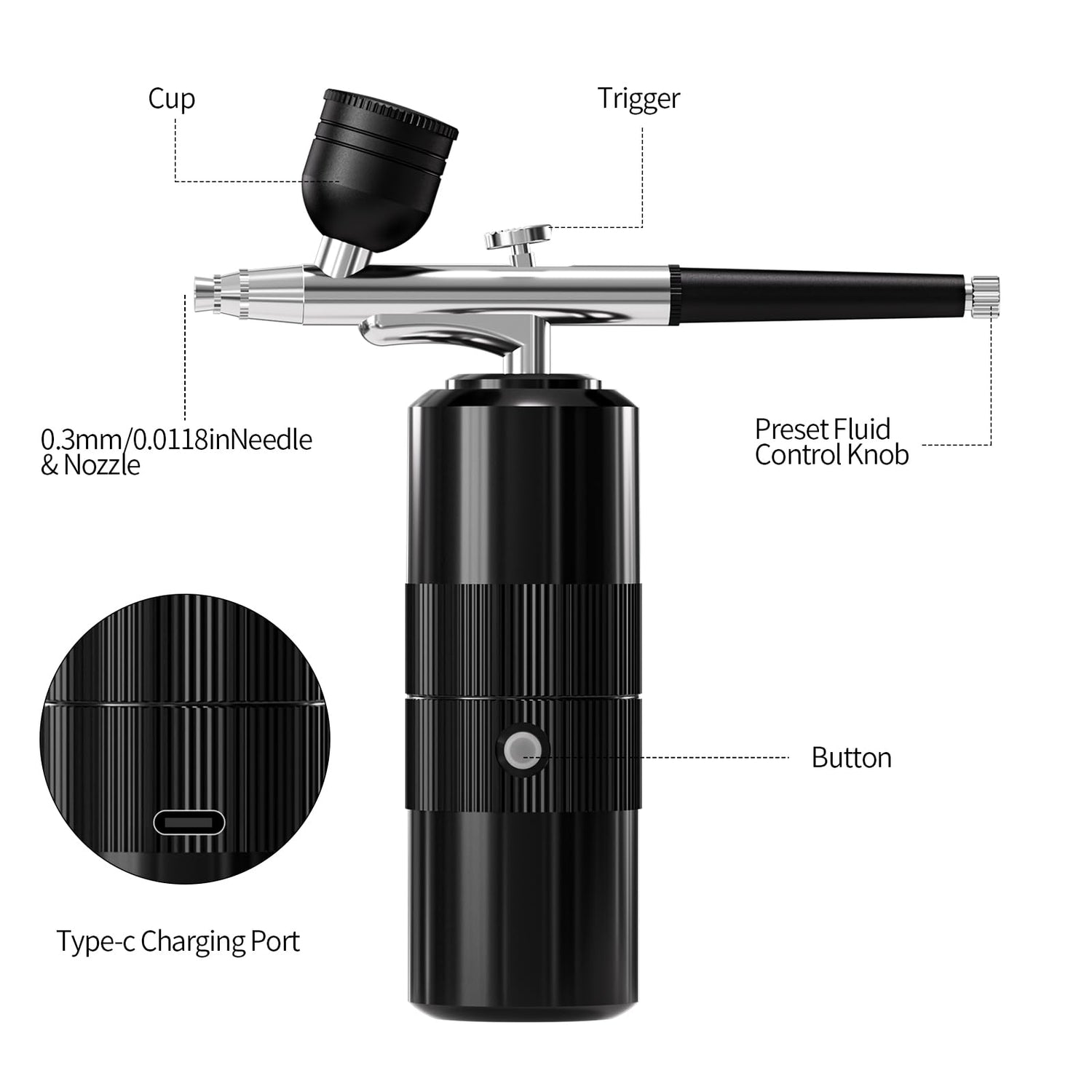 Cup

Trigger

0.3mm/0.0118inNeedle & Nozzle

Preset Fluid Control Knob

Button

Type-c Charging Port