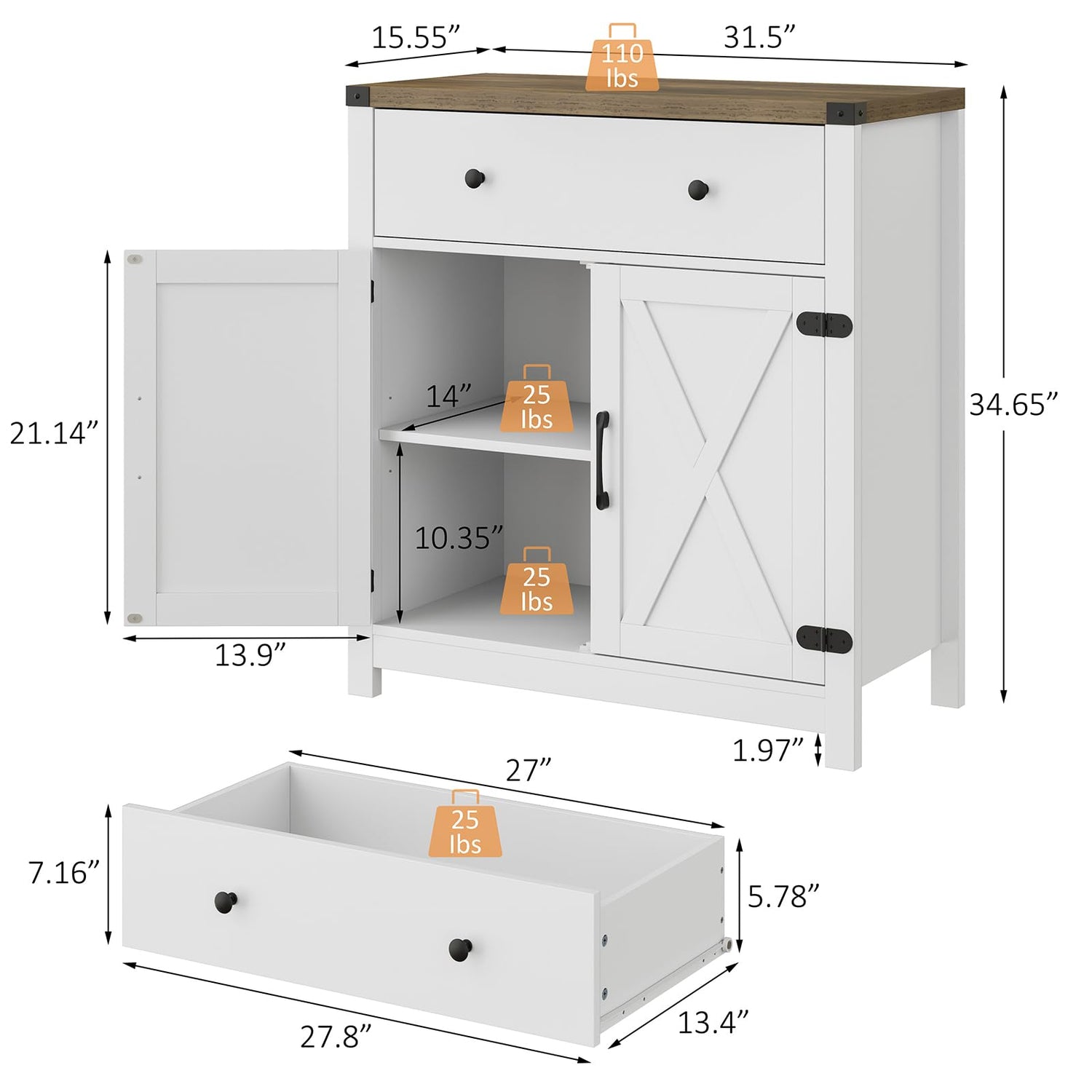 15.55”

110 lbs

31.5”

34.65”

21.14”

14”

25 lbs

10.35”

25 lbs

13.9”

1.97”

27”

25 lbs

7.16”

5.78”

27.8”

13.4”