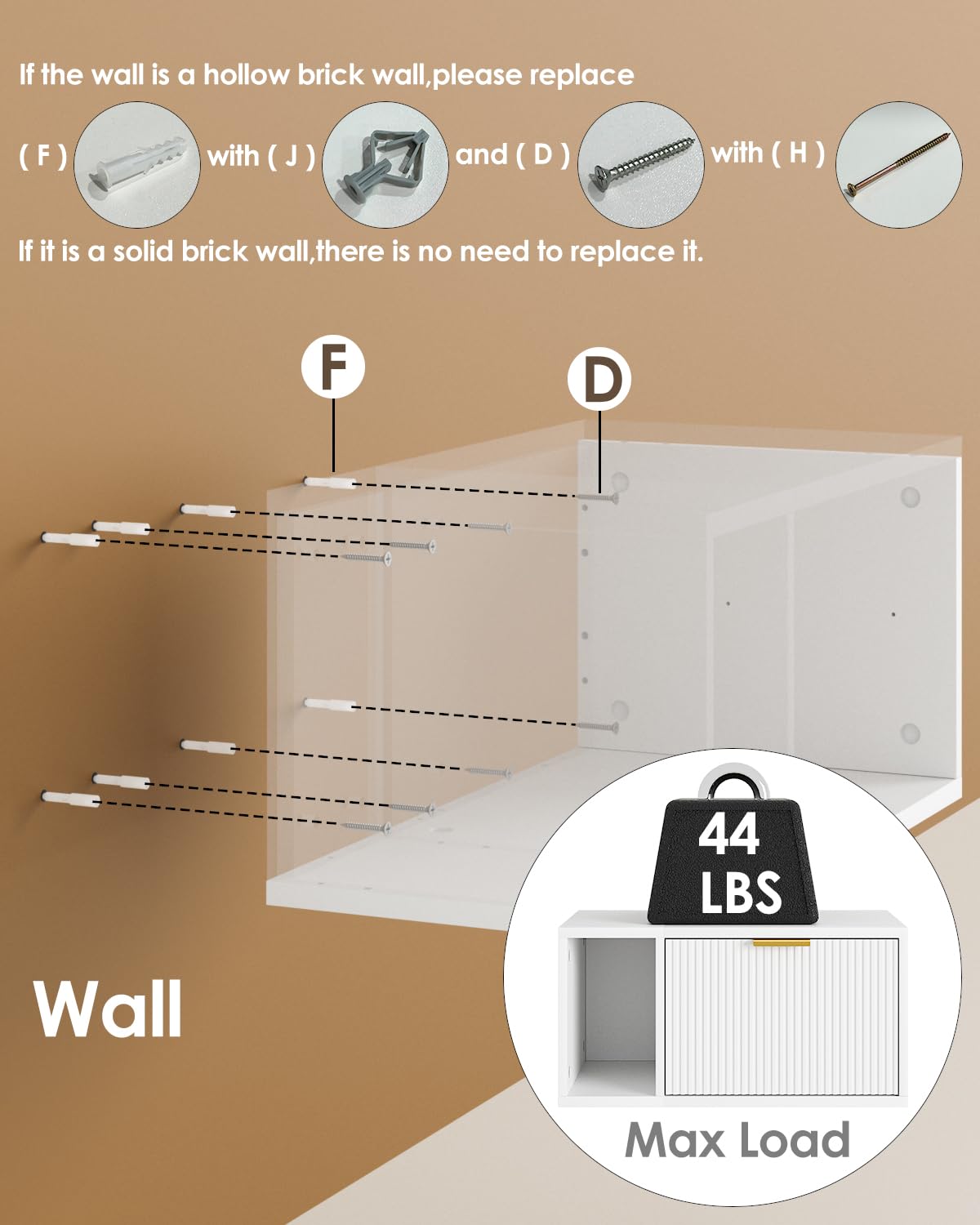 If the wall is a hollow brick wall,please replace

( F ) with ( J ) and ( D ) with ( H )

If it is a solid brick wall,there is no need to replace it.

F

D

Wall

44 LBS

Max Load