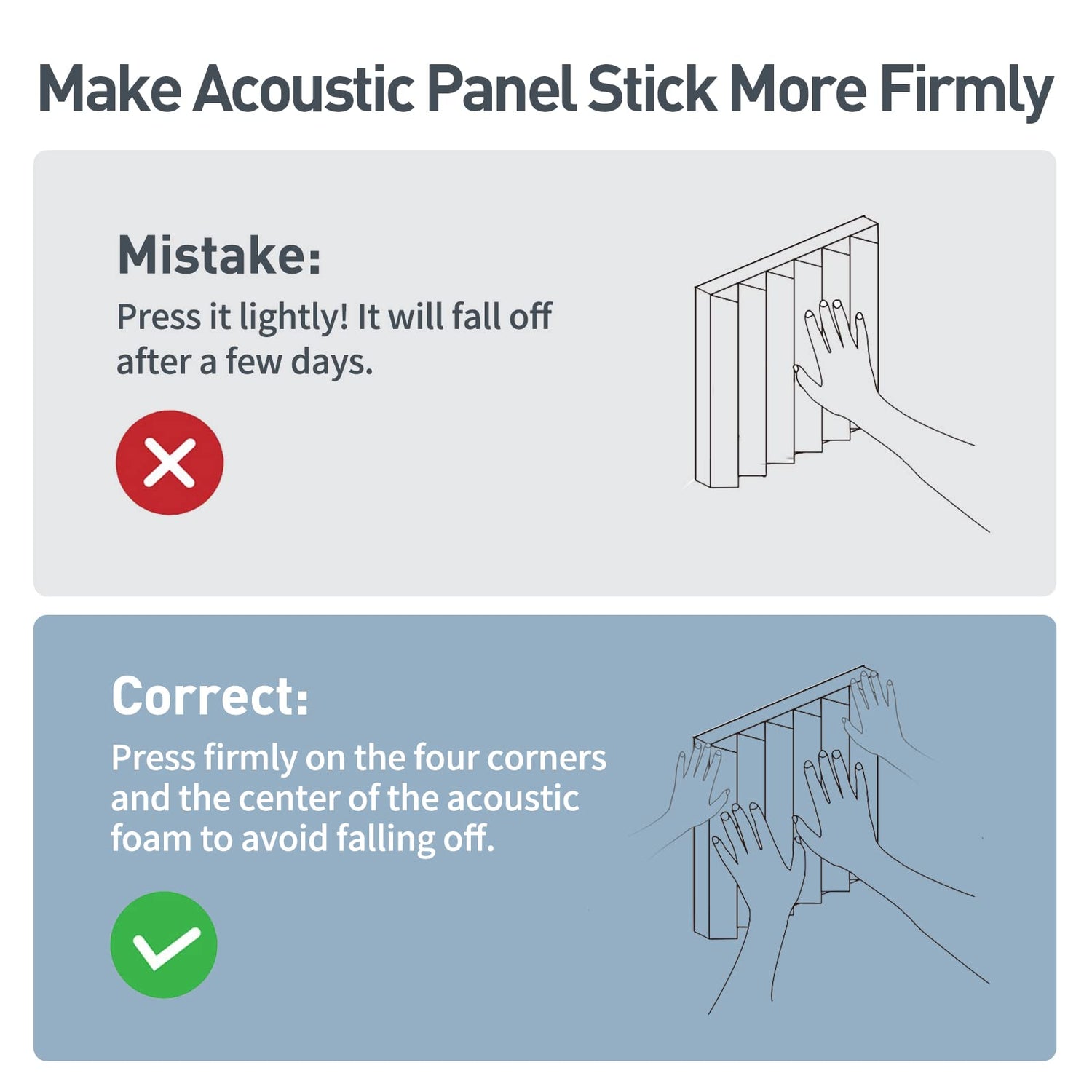 Make Acoustic Panel Stick More Firmly

Mistake:

Press it lightly! It will fall off after a few days.

Correct:

Press firmly on the four corners and the center of the acoustic foam to avoid falling off.