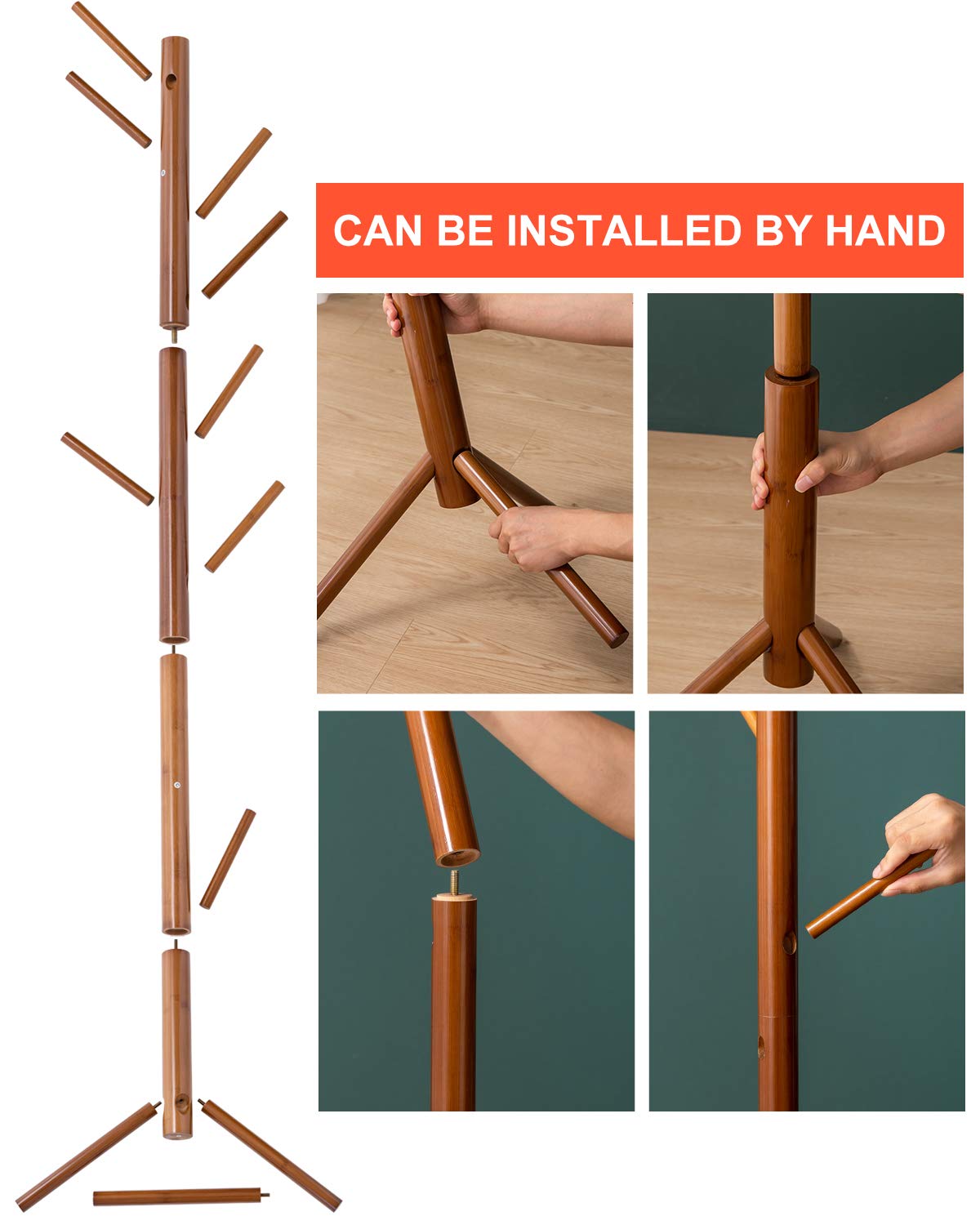 CAN BE INSTALLED BY HAND