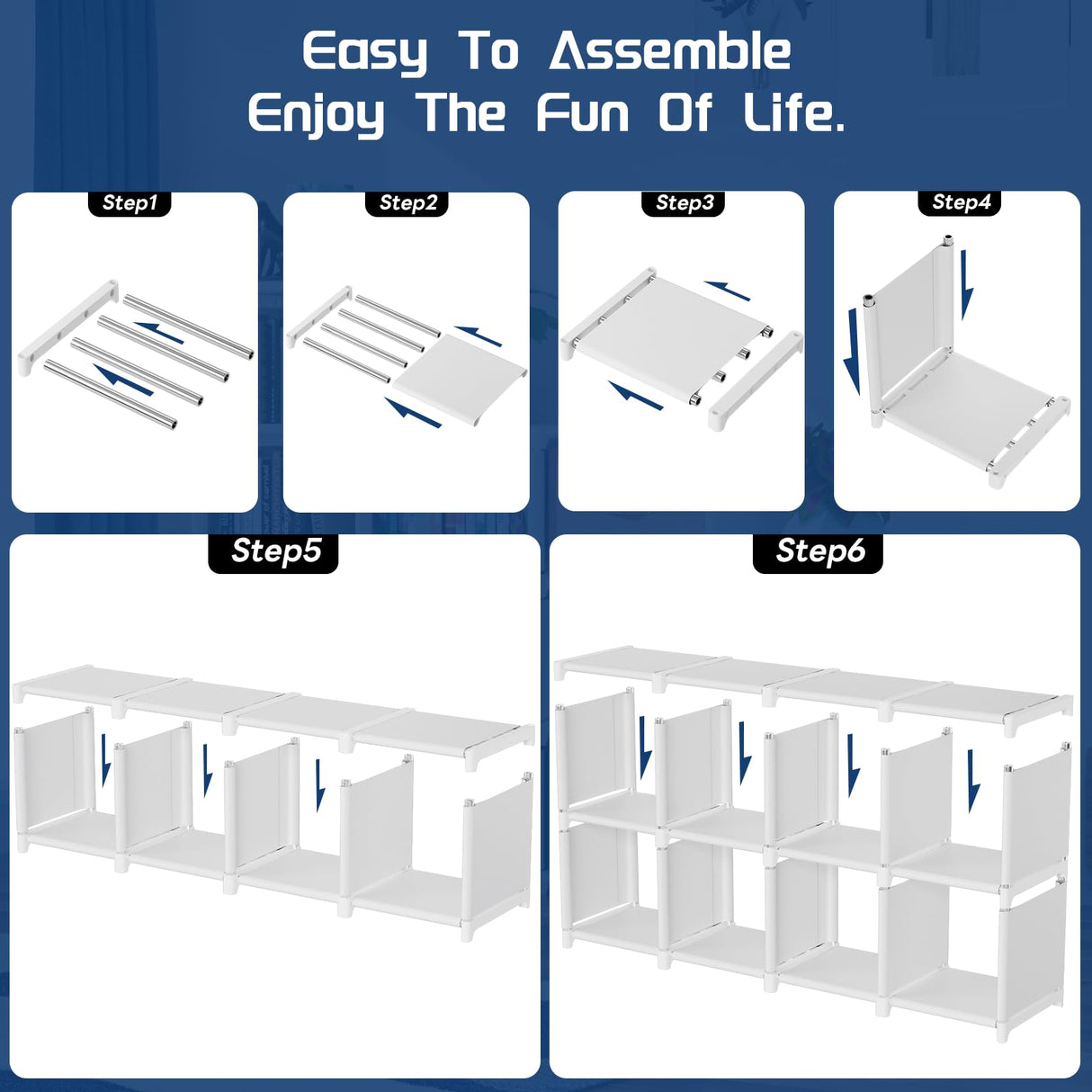 Easy To Assemble
Enjoy The Fun Of Life.

Step1

Step2

Step3

Step4

Step5

Step6