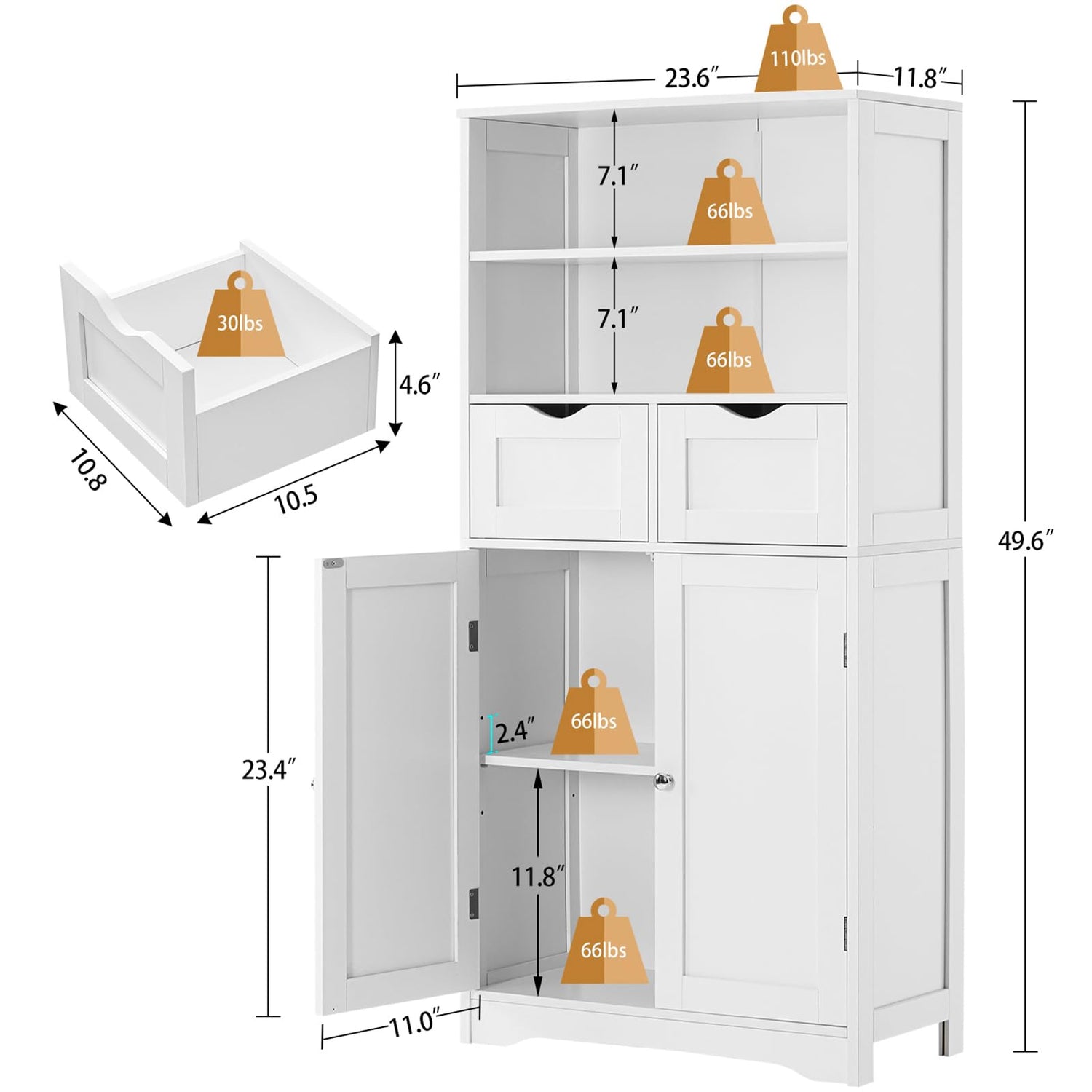 110lbs

23.6″

11.8″

7.1″

66lbs

7.1″

66lbs

30lbs

4.6″

10.8

10.5

49.6″

23.4″

2.4″

66lbs

11.8″

66lbs

11.0″