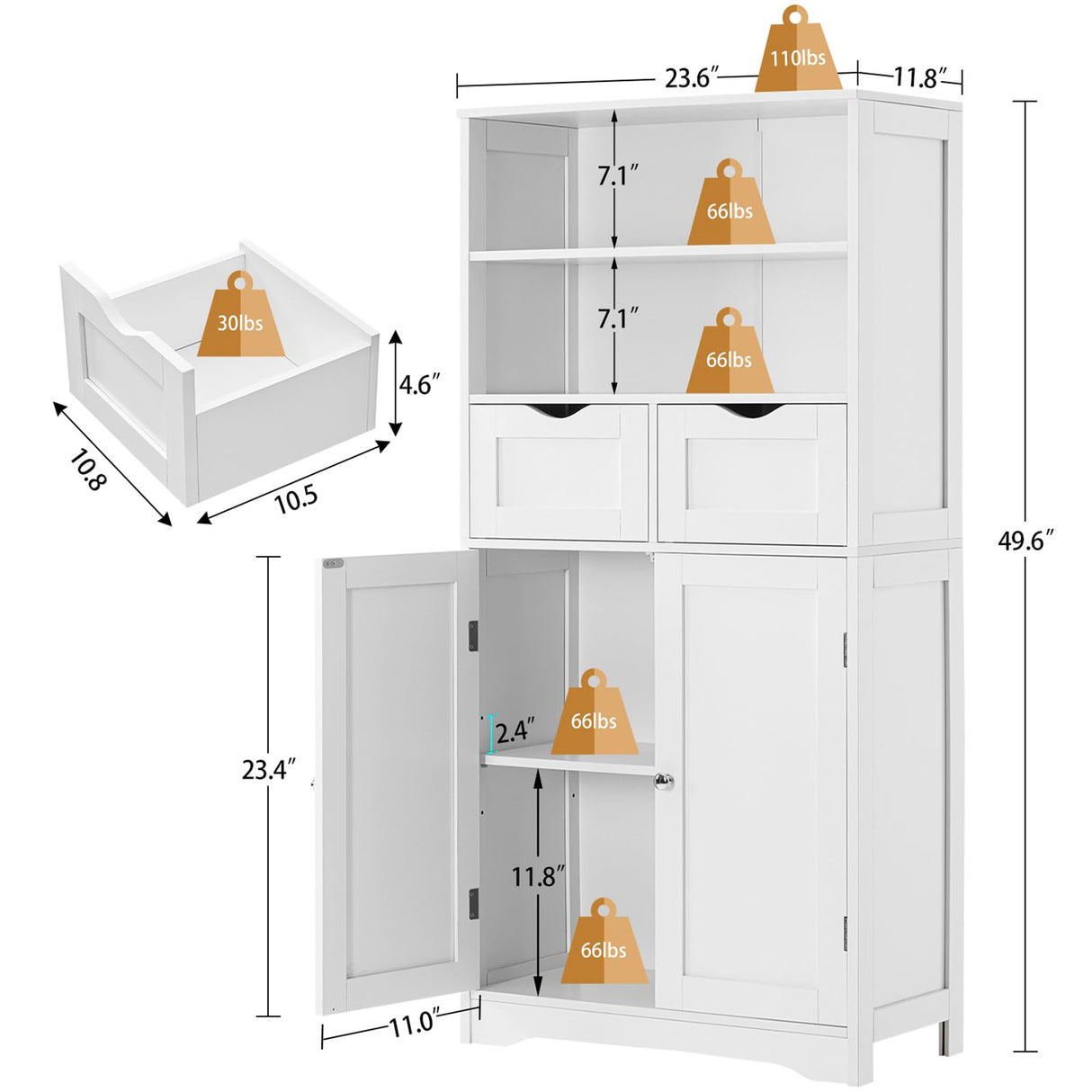 23.6″
110lbs
11.8″
7.1″
66lbs
7.1″
66lbs
30lbs
4.6″
10.8
10.5
49.6″
23.4″
2.4″
66lbs
11.8″
66lbs
11.0″