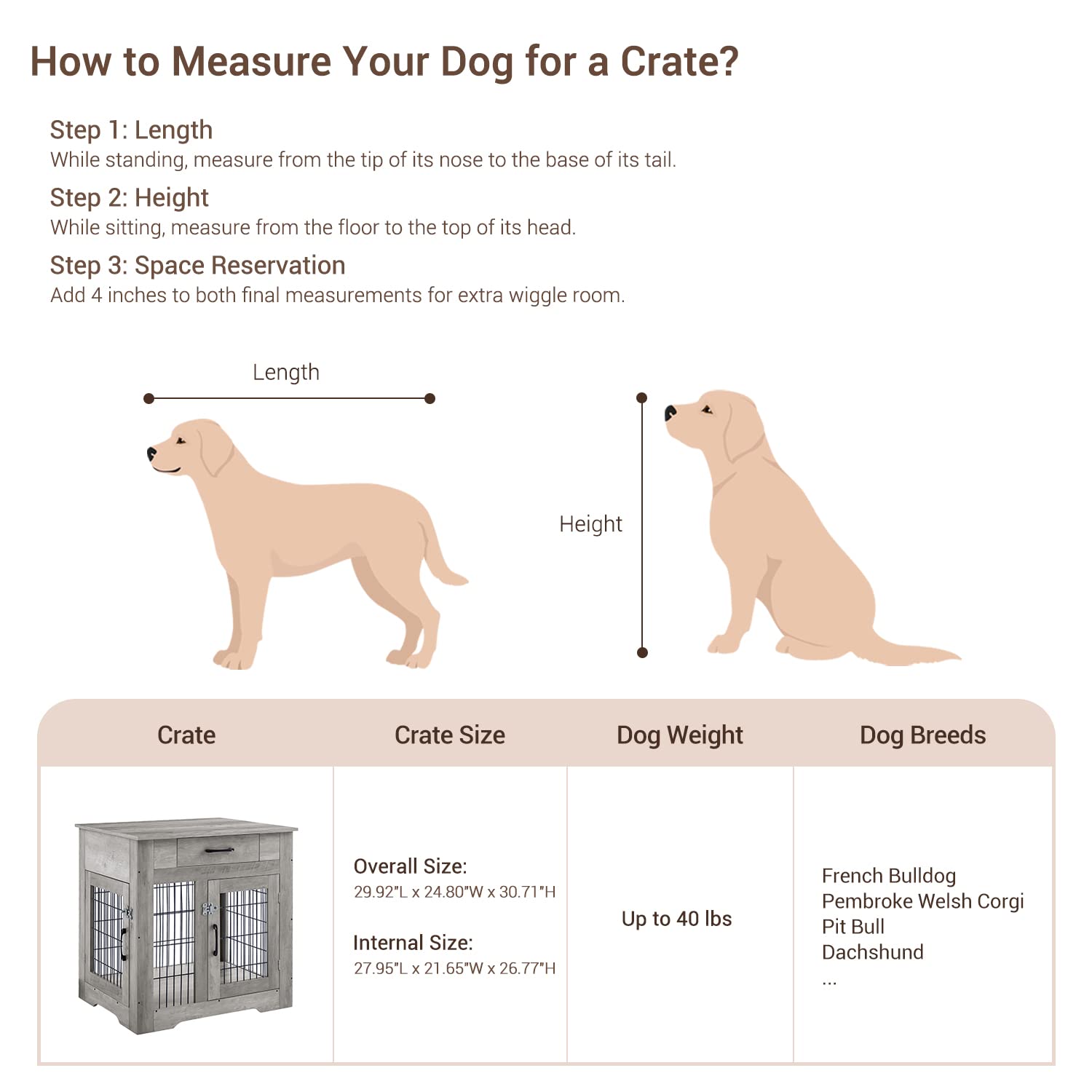 How to Measure Your Dog for a Crate?

Step 1: Length
While standing, measure from the tip of its nose to the base of its tail.

Step 2: Height
While sitting, measure from the floor to the top of its head.

Step 3: Space Reservation
Add 4 inches to both final measurements for extra wiggle room.

Length

Height

| Crate | Crate Size | Dog Weight | Dog Breeds |
|---|---|---|---|
|  | Overall Size: 29.92"L x 24.80"W x 30.71"H  Internal Size: 27.95"L x 21.65"W x 26.77"H | Up to 40 lbs | French Bulldog Pembroke Welsh Corgi Pit Bull Dachshund ... |