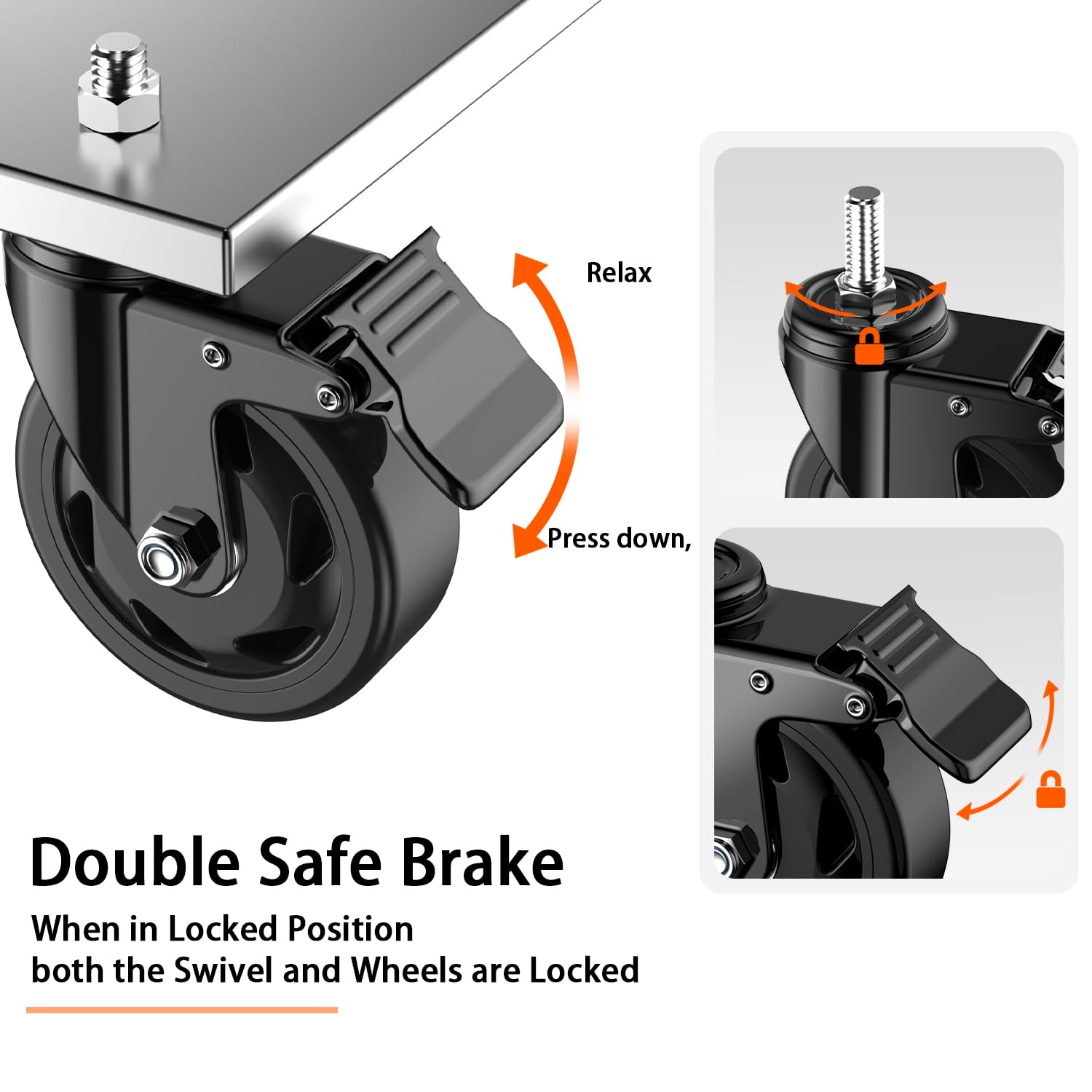 Relax

Press down,

Double Safe Brake

When in Locked Position
both the Swivel and Wheels are Locked