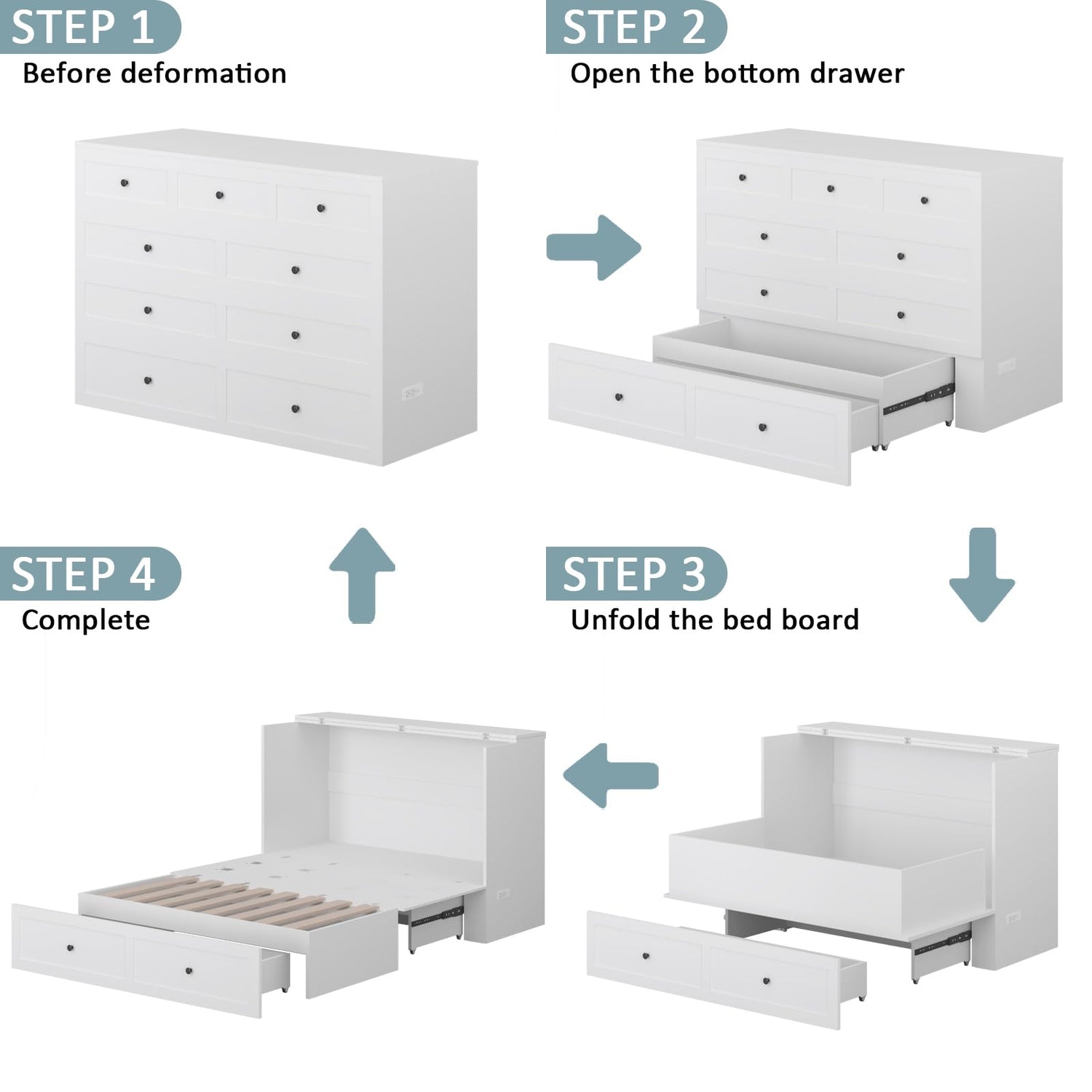 STEP 1
Before deformation

STEP 2
Open the bottom drawer

STEP 4
Complete

STEP 3
Unfold the bed board