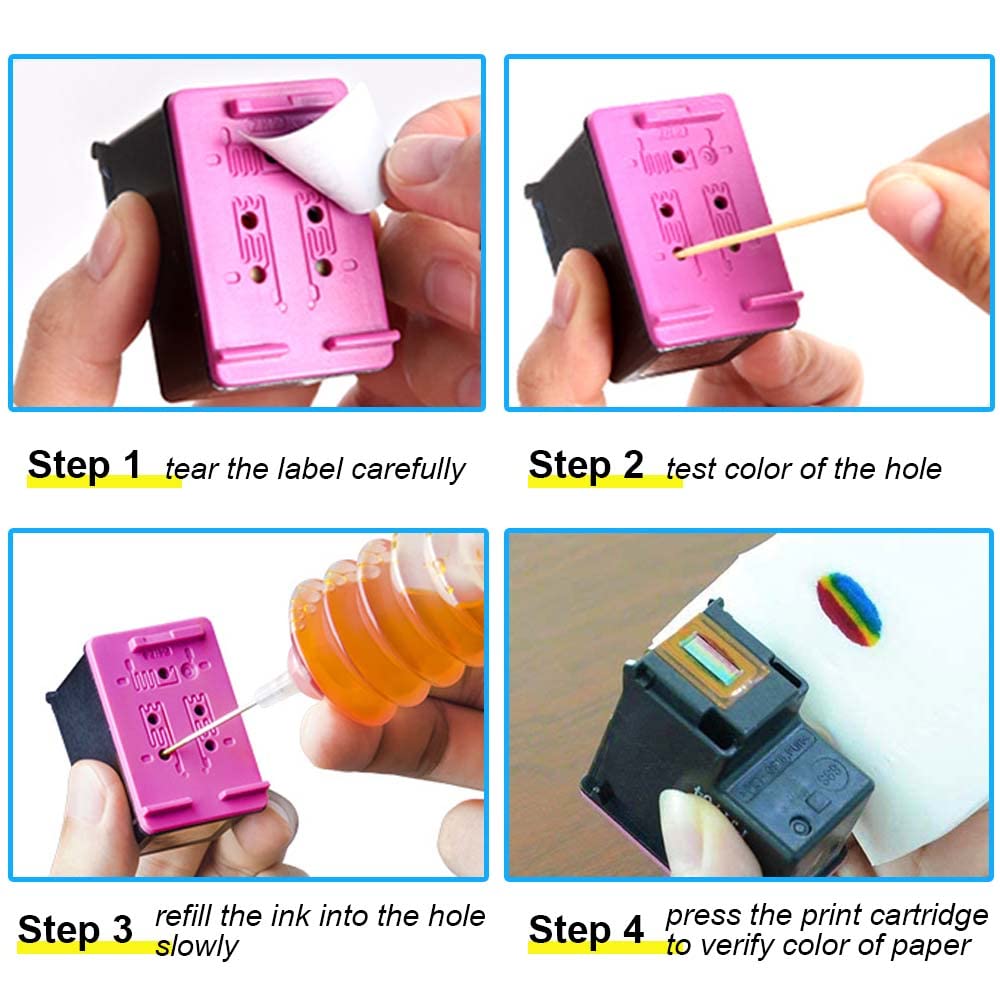 Step 1 tear the label carefully

Step 2 test color of the hole

Step 3 refill the ink into the hole slowly

Step 4 press the print cartridge to verify color of paper