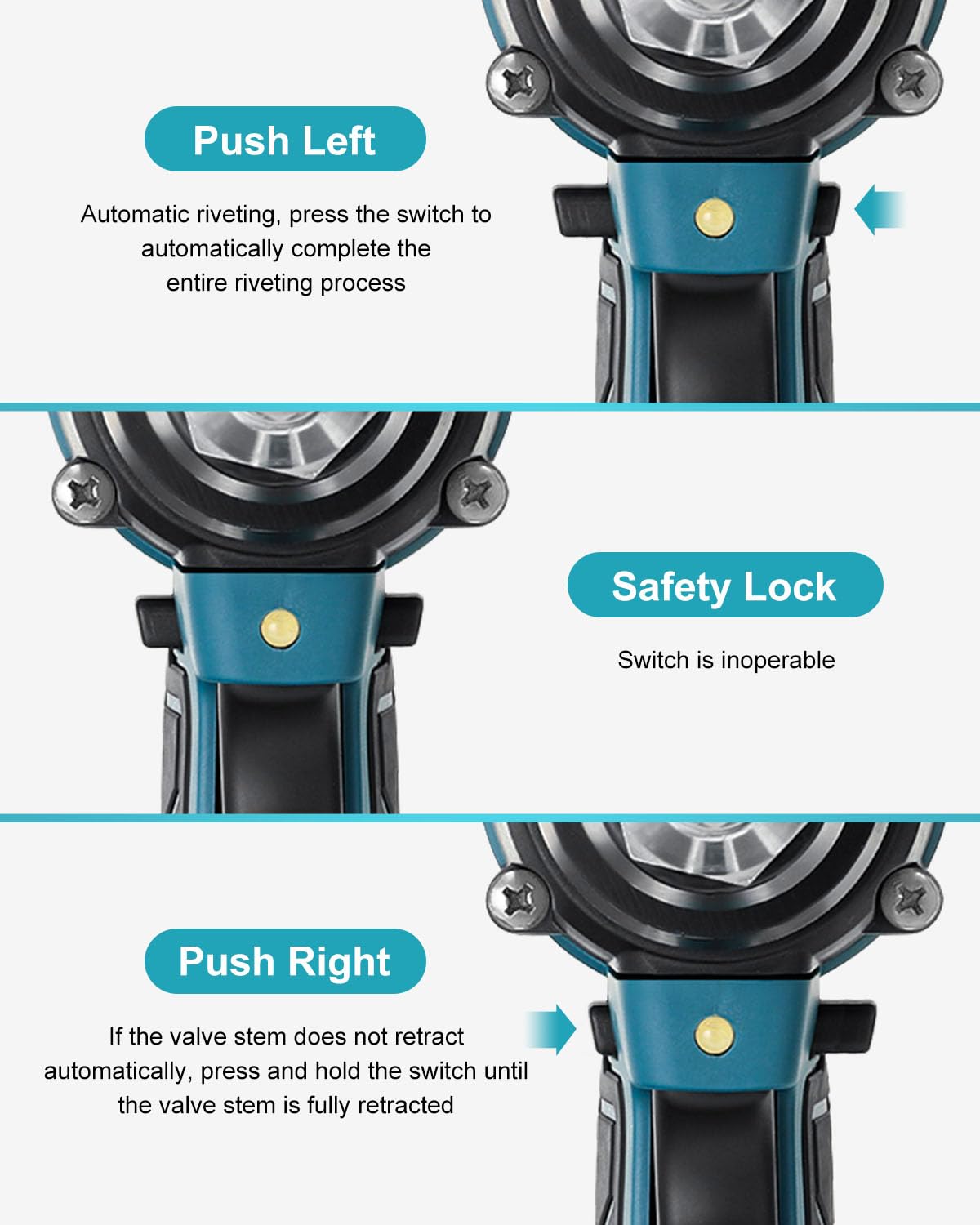 Push Left

Automatic riveting, press the switch to automatically complete the entire riveting process

Safety Lock

Switch is inoperable

Push Right

If the valve stem does not retract automatically, press and hold the switch until the valve stem is fully retracted