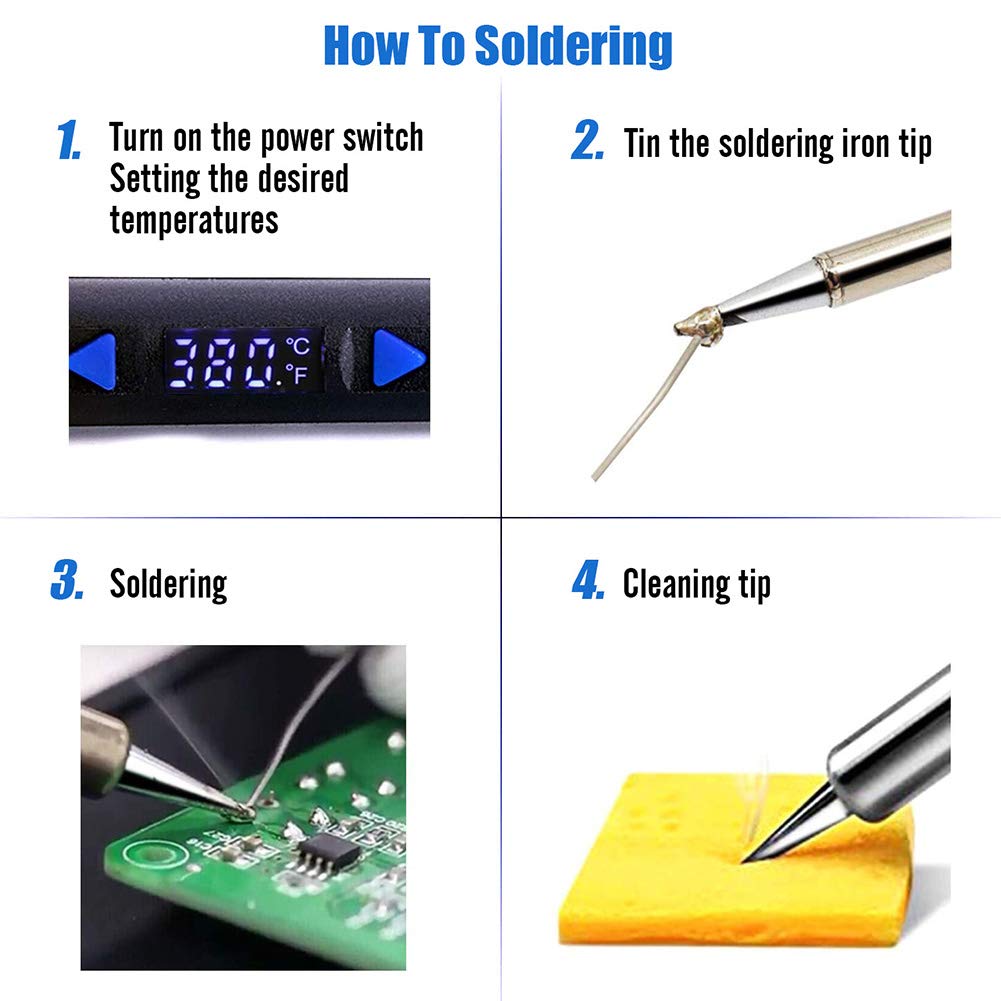 How To Soldering

1. Turn on the power switch Setting the desired temperatures

380 °C °F

2. Tin the soldering iron tip

3. Soldering

4. Cleaning tip