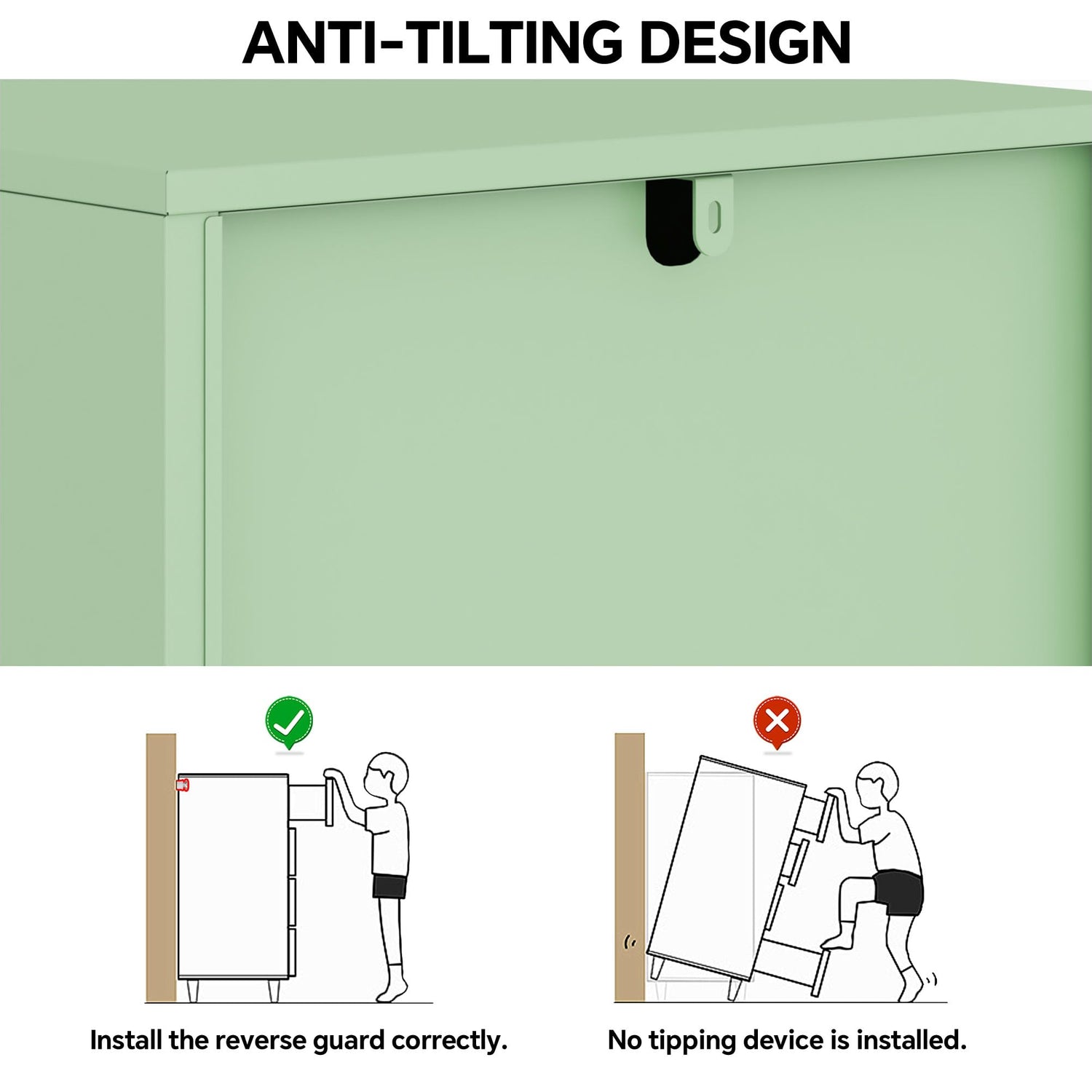 ANTI-TILTING DESIGN

Install the reverse guard correctly.

No tipping device is installed.