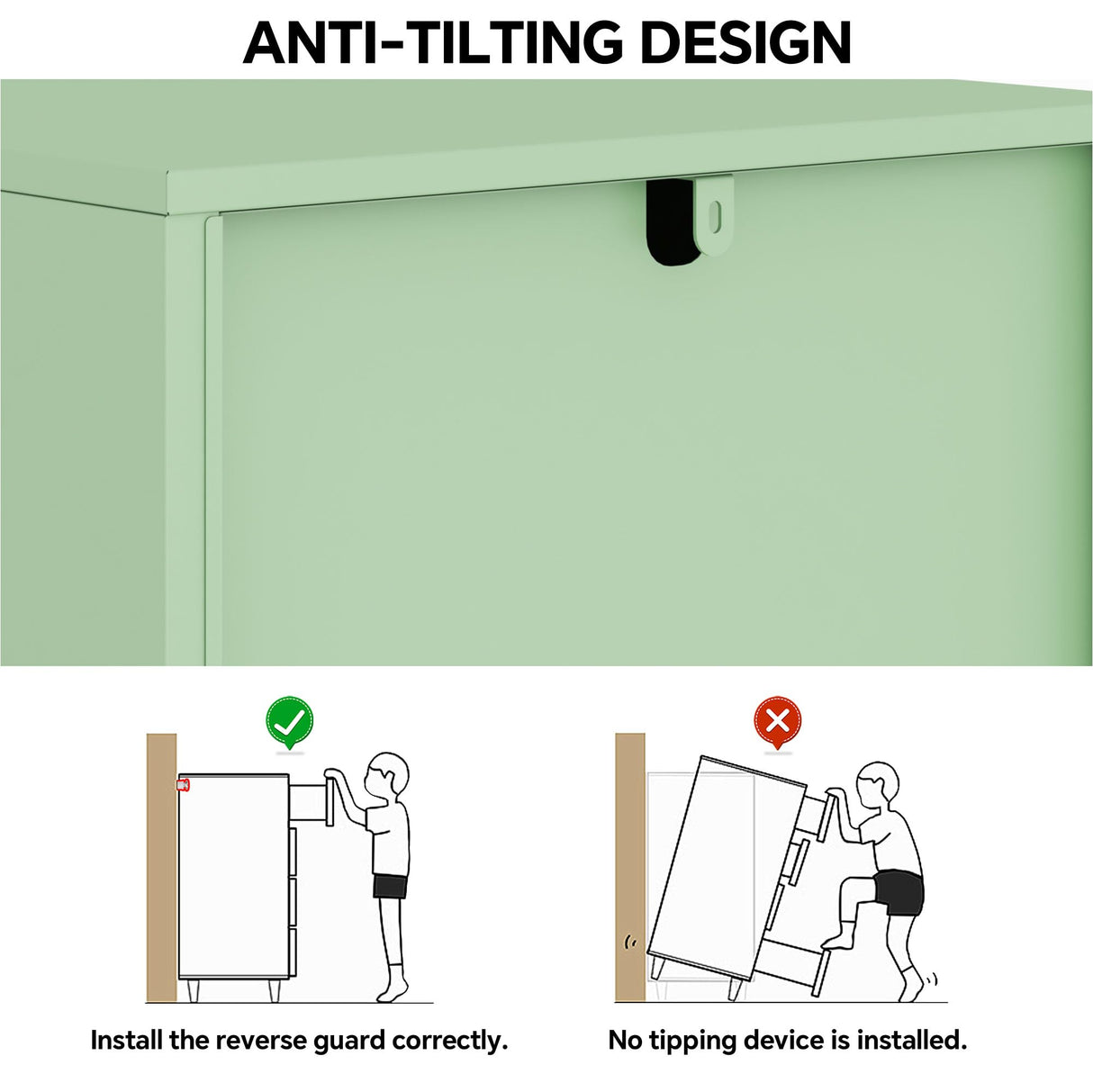 ANTI-TILTING DESIGN

Install the reverse guard correctly.

No tipping device is installed.