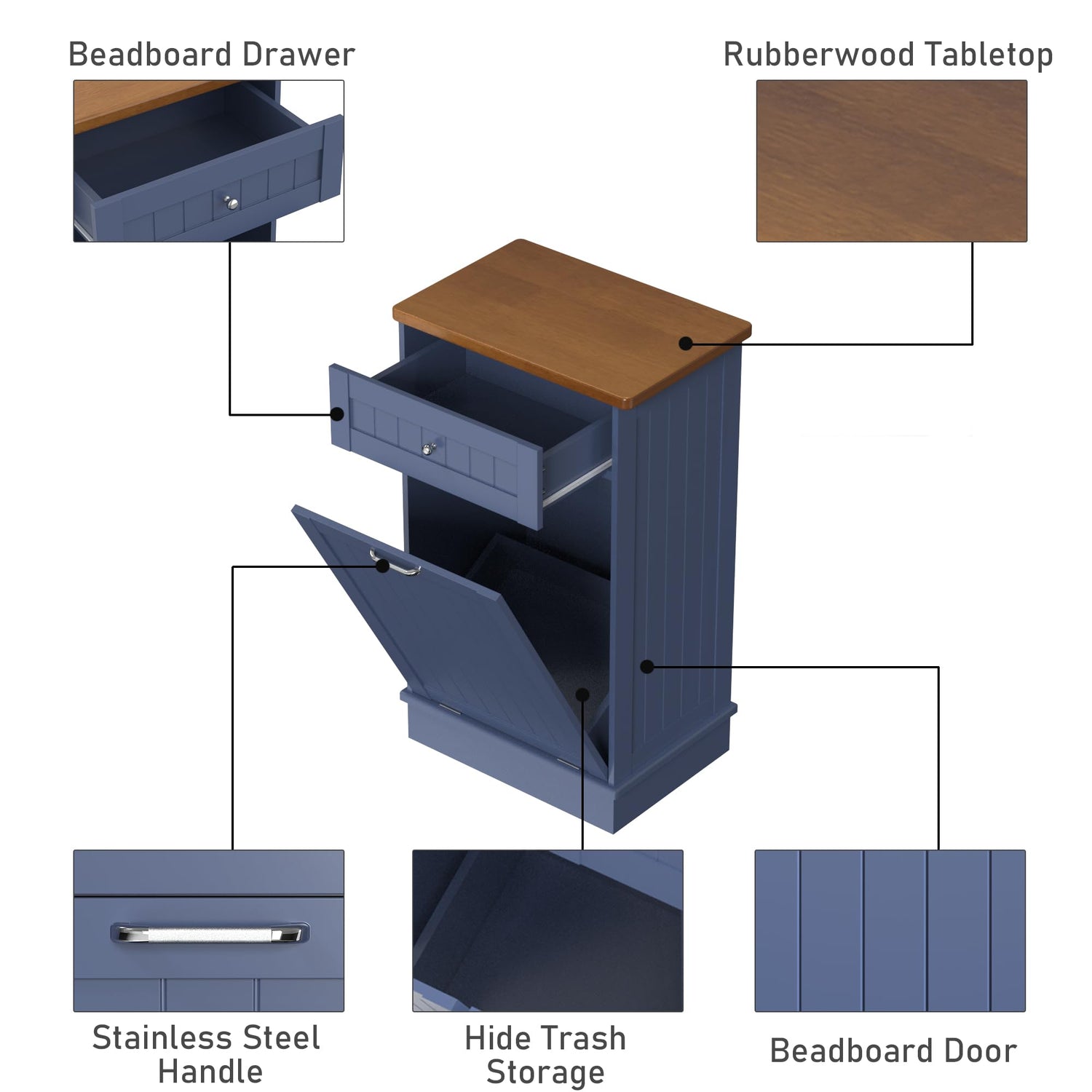 Beadboard Drawer

Rubberwood Tabletop

Stainless Steel Handle

Hide Trash Storage

Beadboard Door