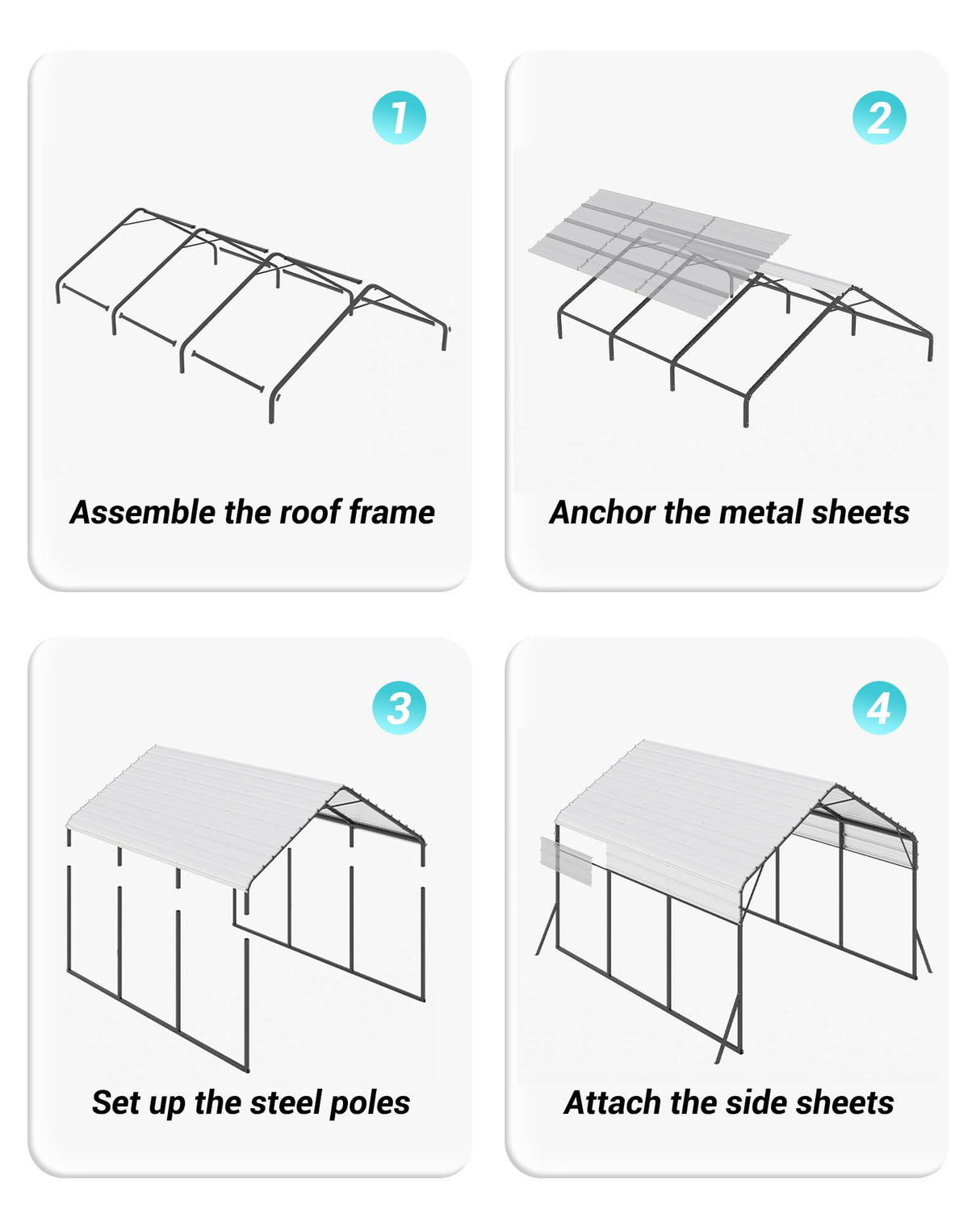 1

Assemble the roof frame

2

Anchor the metal sheets

3

Set up the steel poles

4

Attach the side sheets