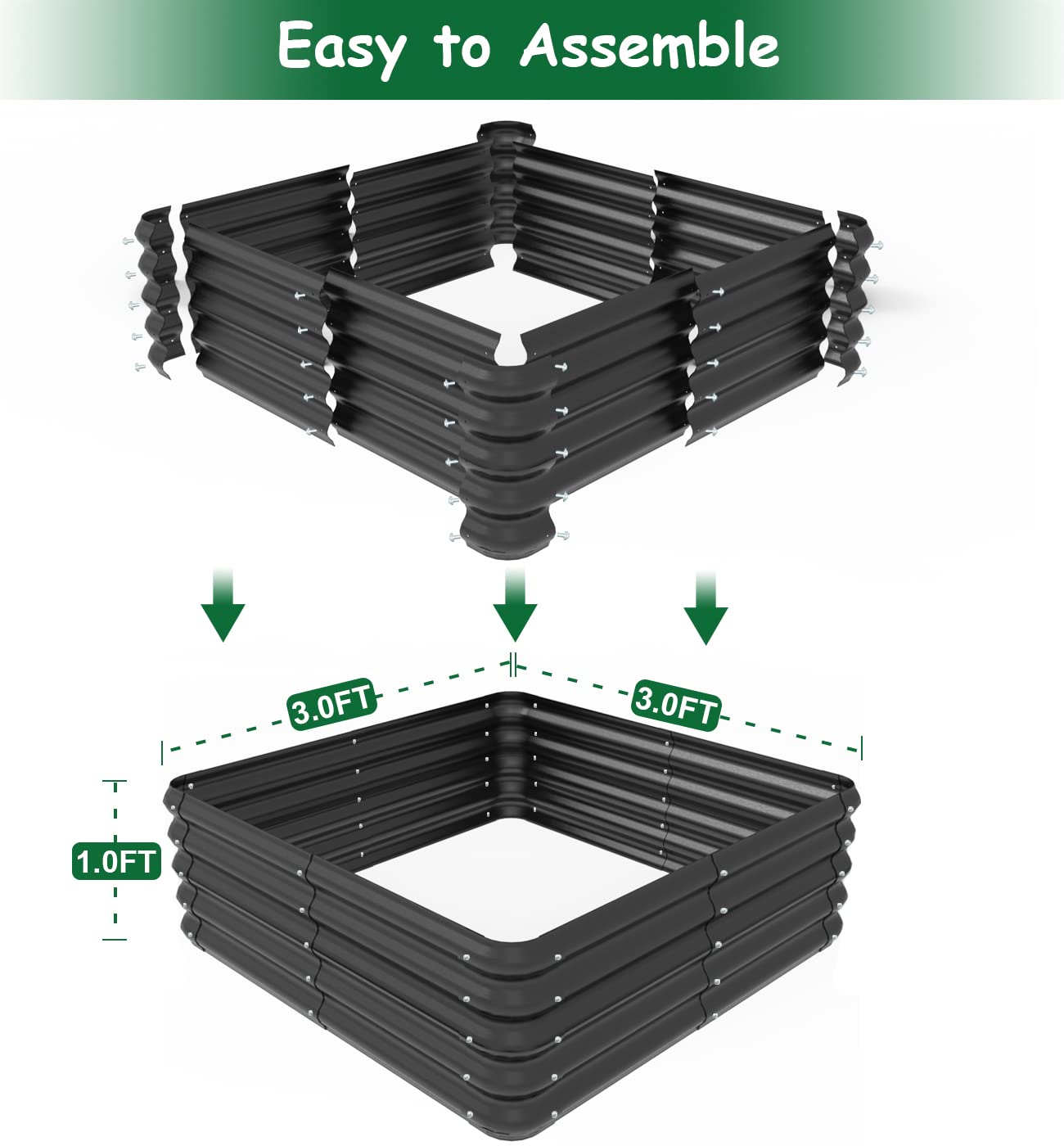 Easy to Assemble

3.0FT

3.0FT

1.0FT