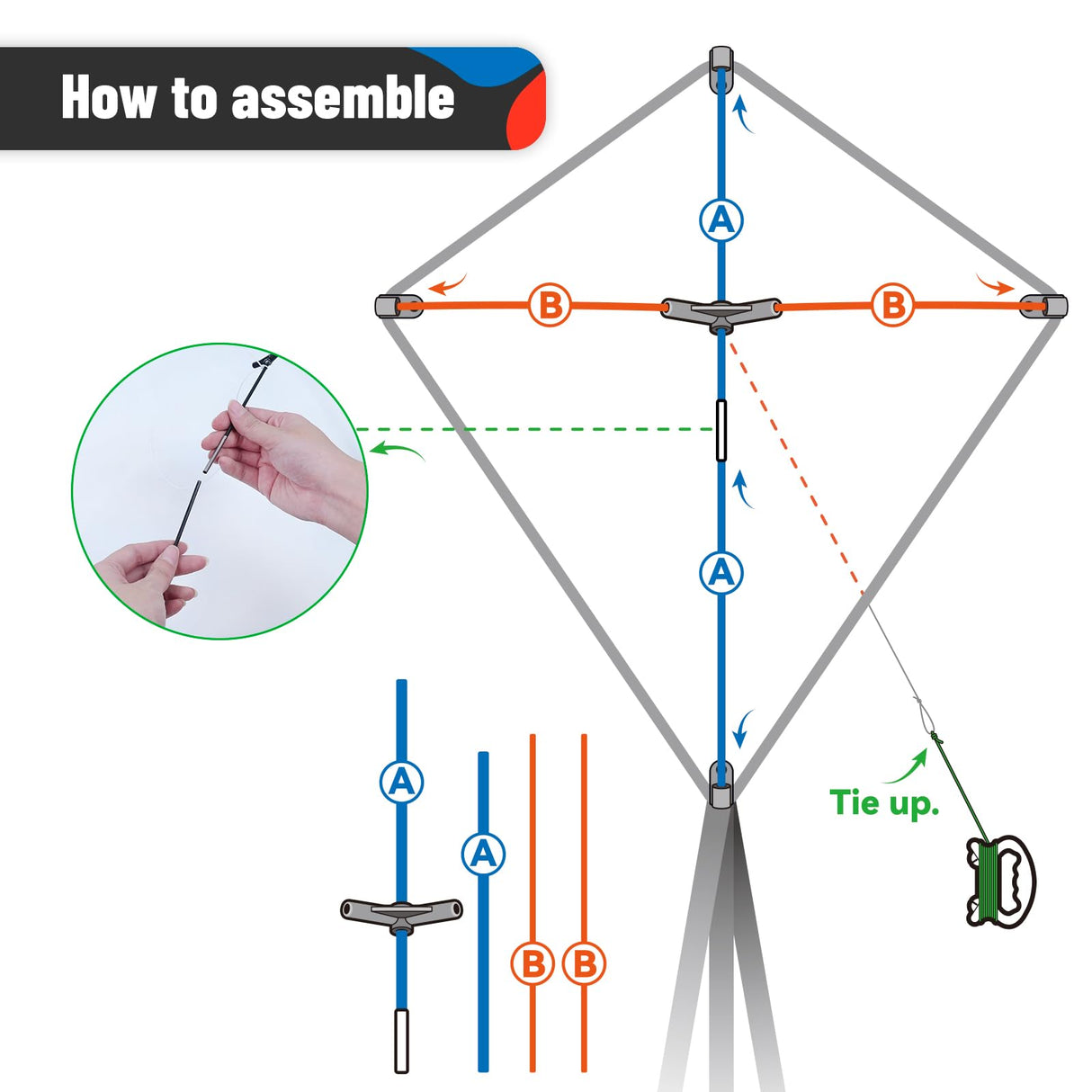 How to assemble

A

B

B

A

Tie up.

A

A

B

B