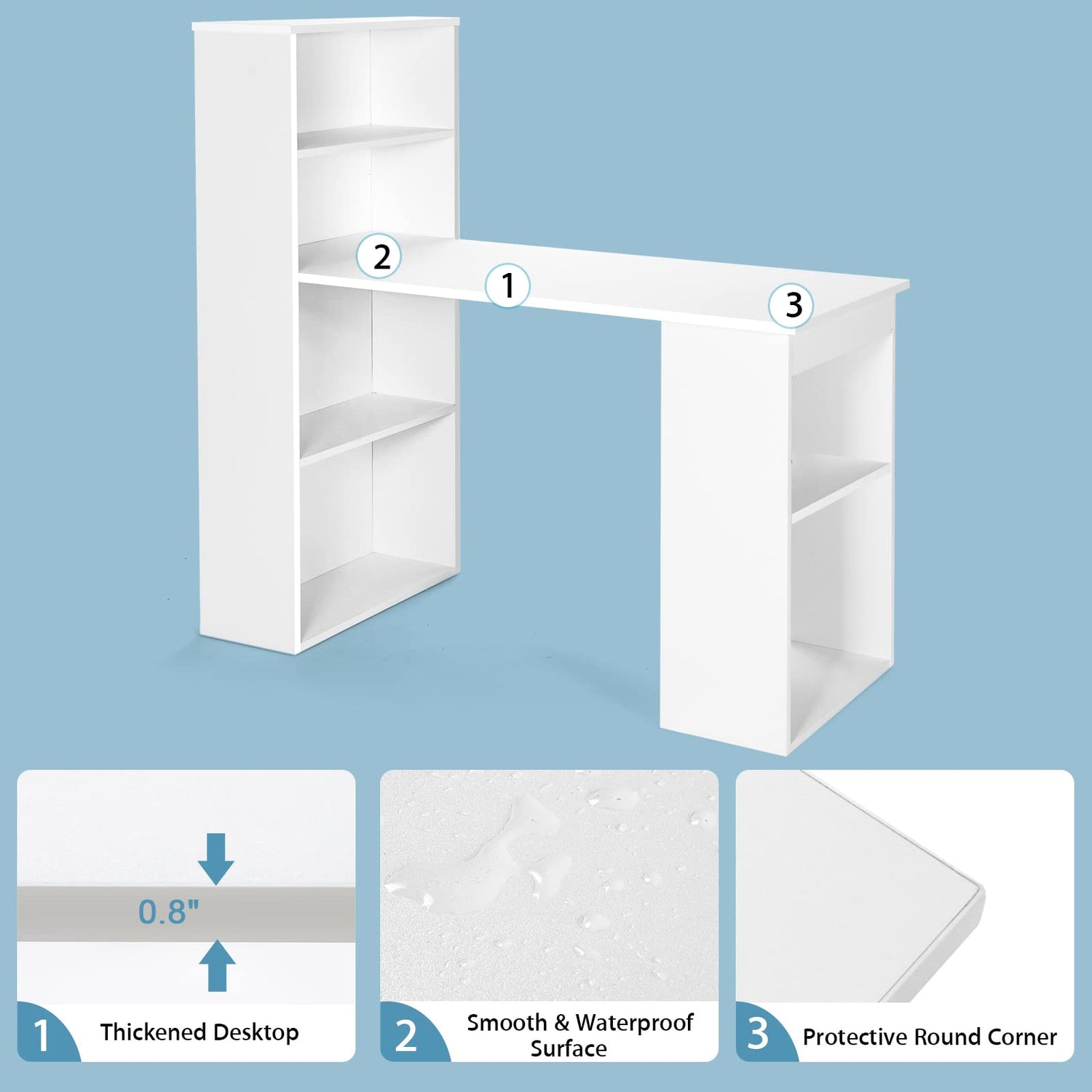 2

1

3

0.8"

1 Thickened Desktop

2 Smooth & Waterproof Surface

3 Protective Round Corner