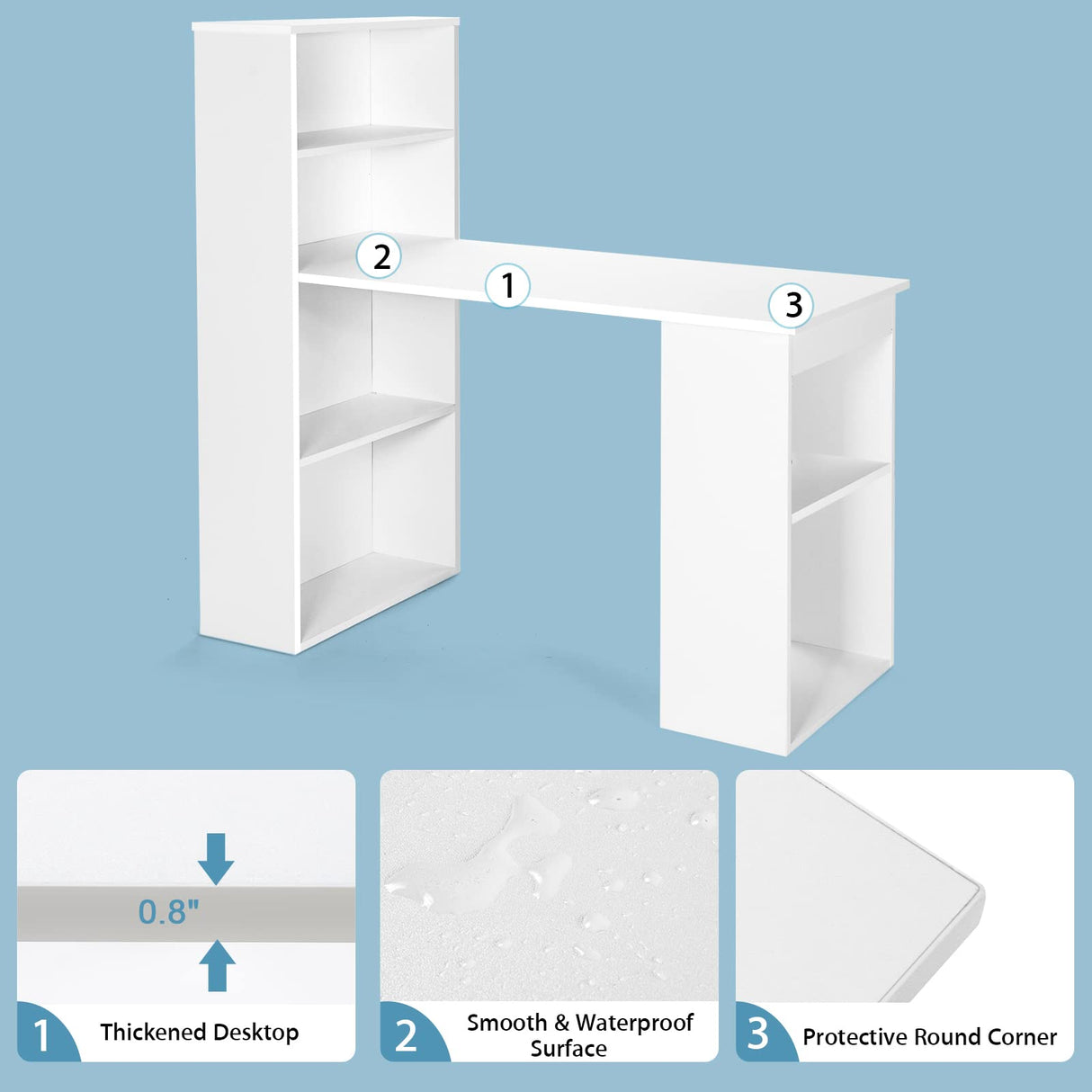 2
1
3

0.8"

1 Thickened Desktop

2 Smooth & Waterproof Surface

3 Protective Round Corner