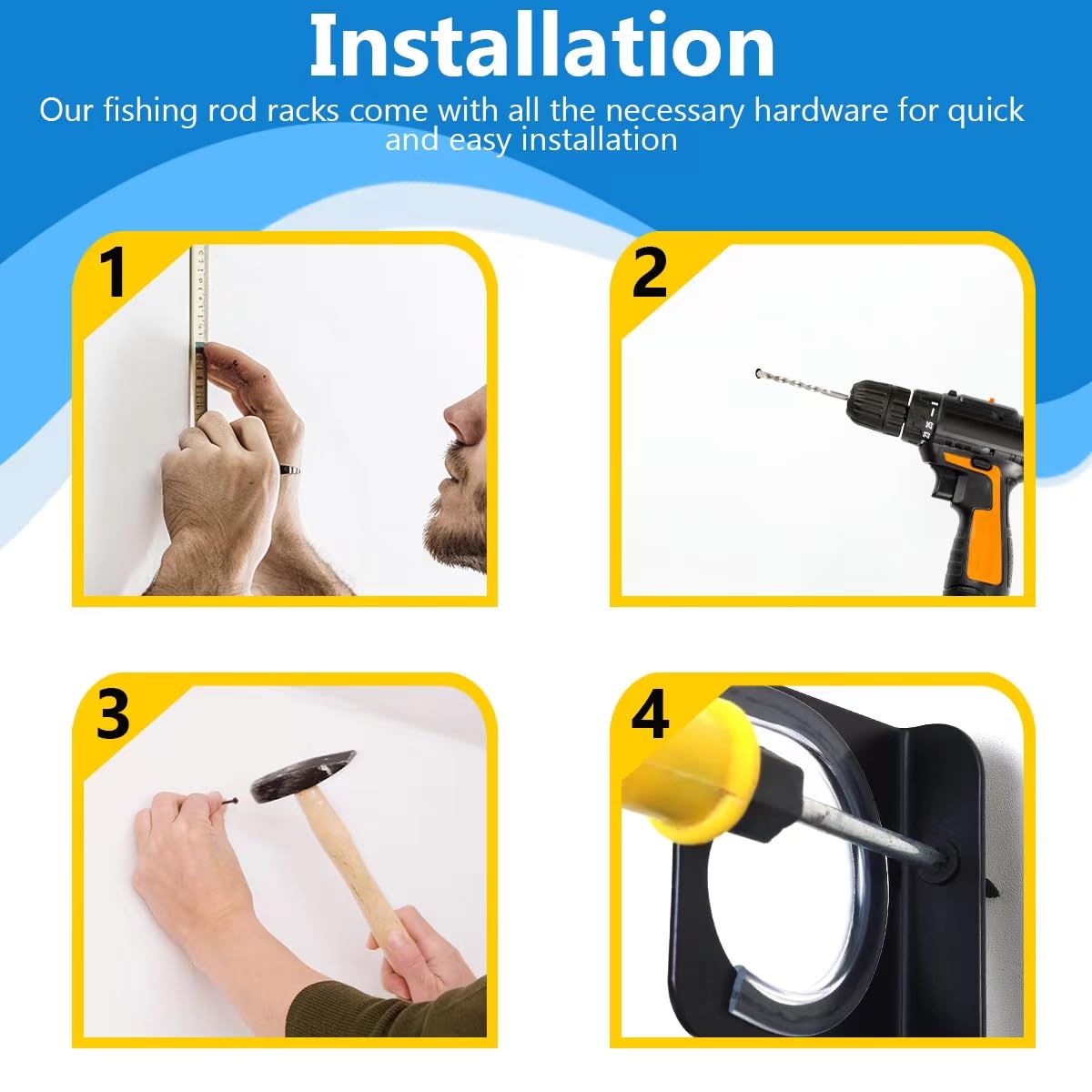 Installation

Our fishing rod racks come with all the necessary hardware for quick and easy installation

1

2

3

4