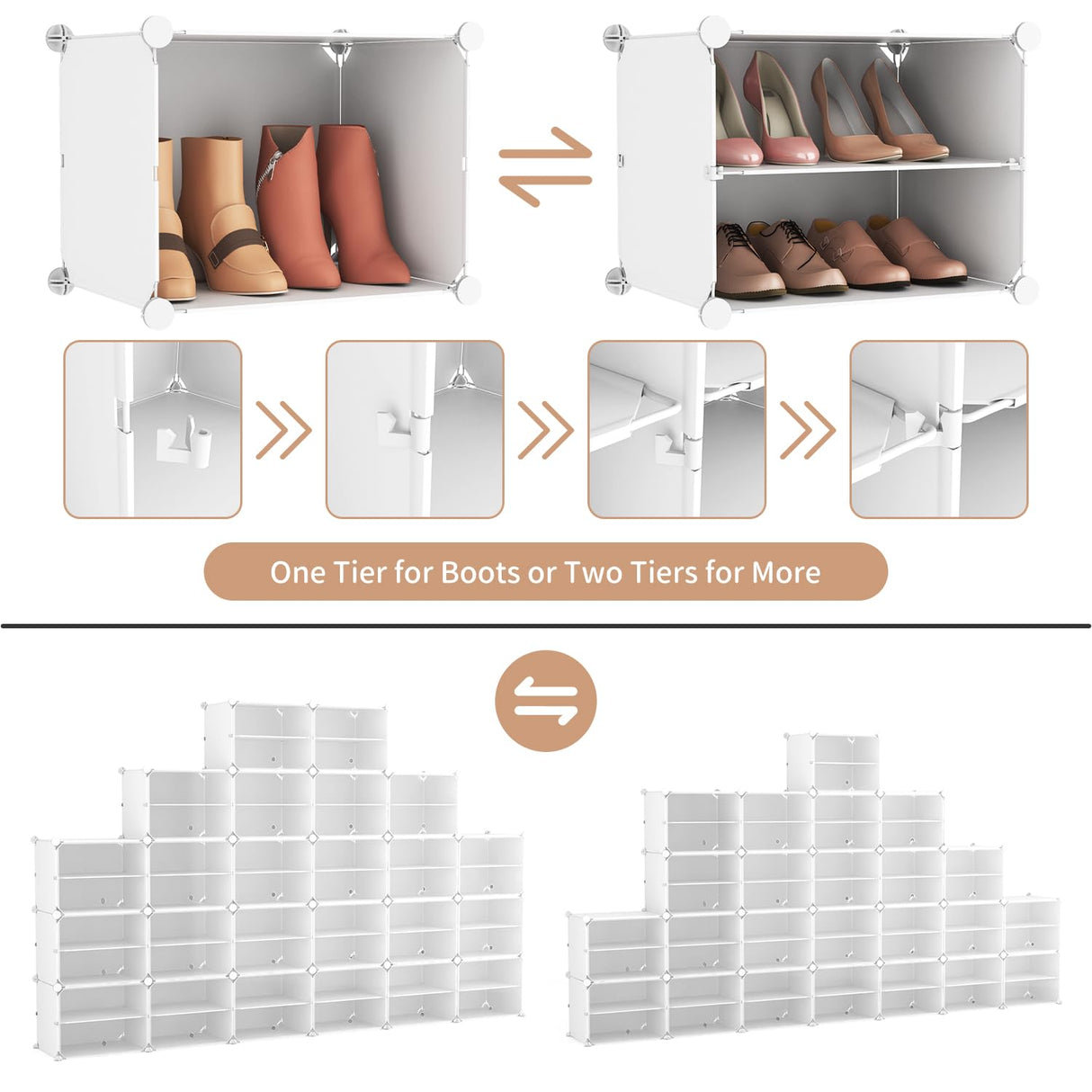 One Tier for Boots or Two Tiers for More