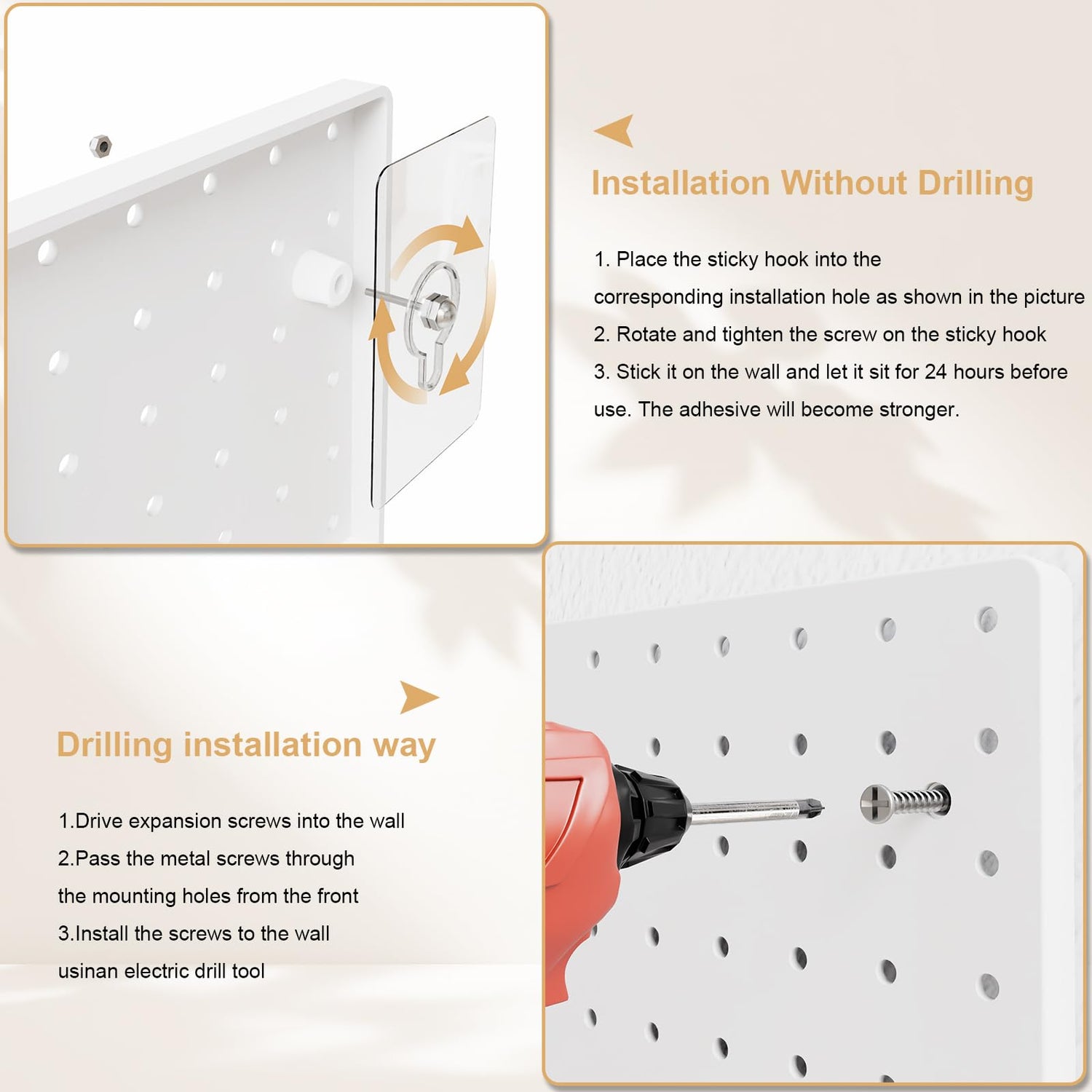 Installation Without Drilling

1. Place the sticky hook into the corresponding installation hole as shown in the picture
2. Rotate and tighten the screw on the sticky hook
3. Stick it on the wall and let it sit for 24 hours before use. The adhesive will become stronger.

Drilling installation way

1.Drive expansion screws into the wall
2.Pass the metal screws through the mounting holes from the front
3.Install the screws to the wall usinan electric drill tool